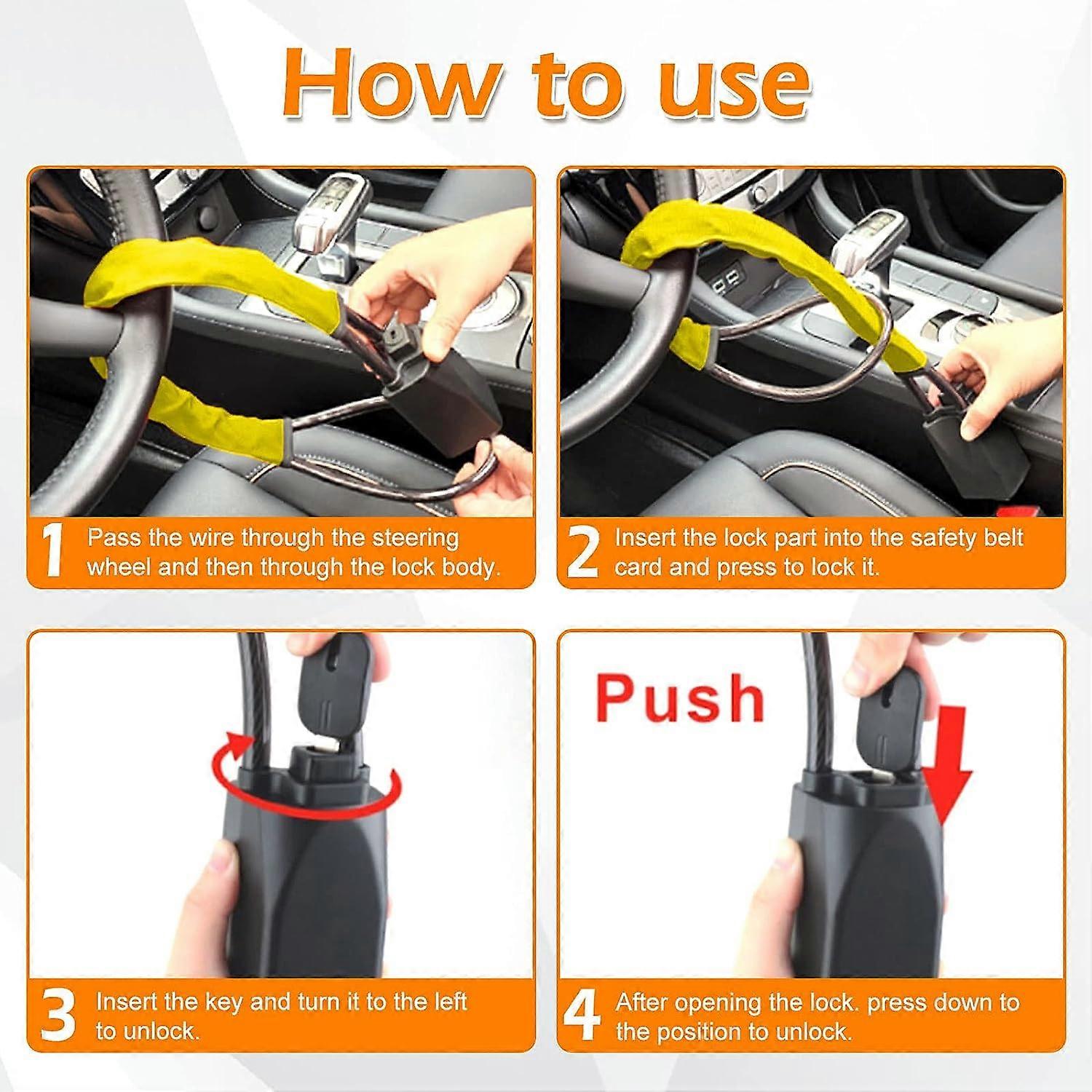 How to use

1 Pass the wire through the steering wheel and then through the lock body.

2 Insert the lock part into the safety belt card and press to lock it.

3 Insert the key and turn it to the left to unlock.

Push

4 After opening the lock. press down to the position to unlock.