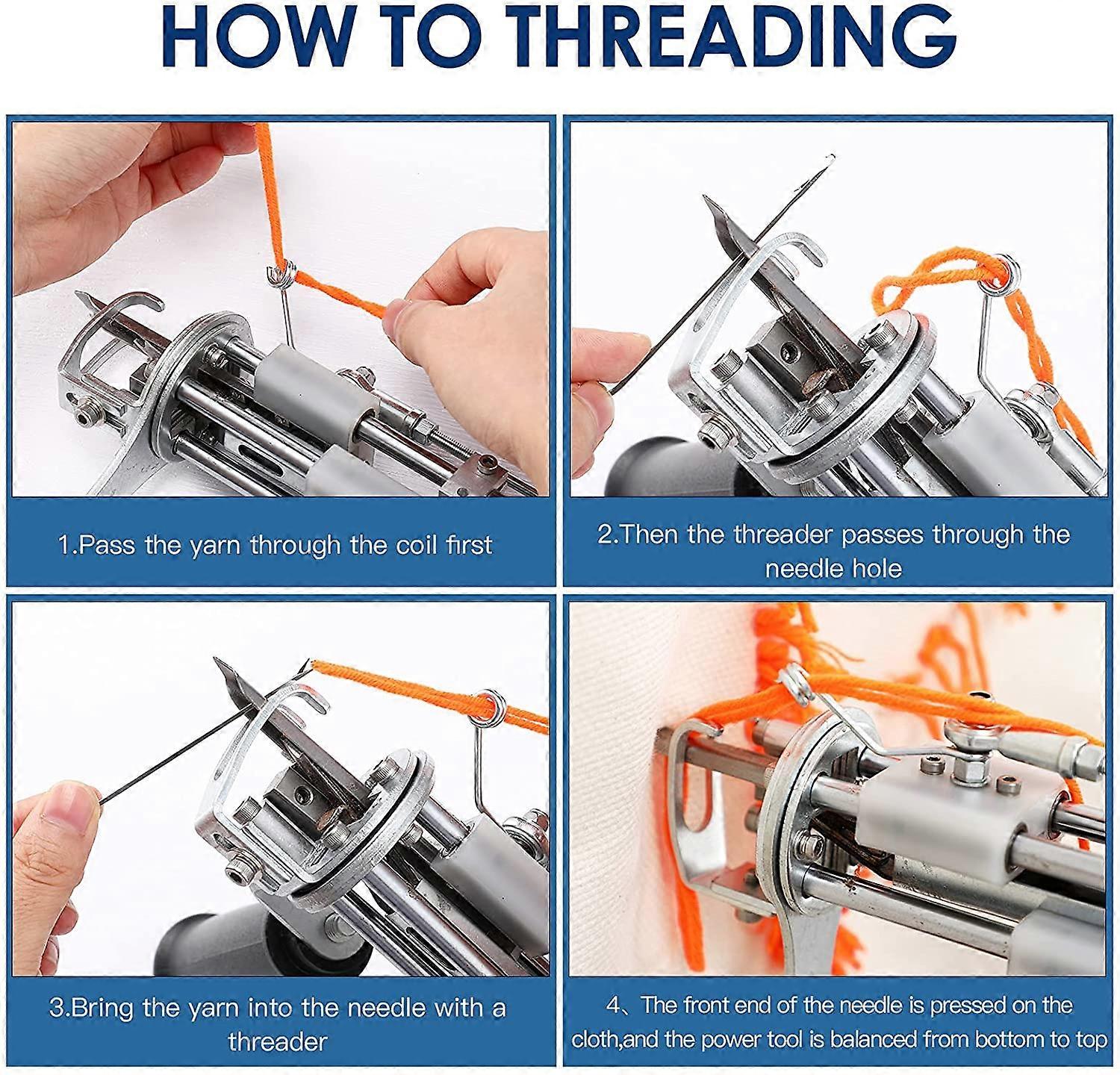 HOW TO THREADING

1.Pass the yarn through the coil first

2.Then the threader passes through the needle hole

3.Bring the yarn into the needle with a threader

4、The front end of the needle is pressed on the cloth,and the power tool is balanced from bottom to top