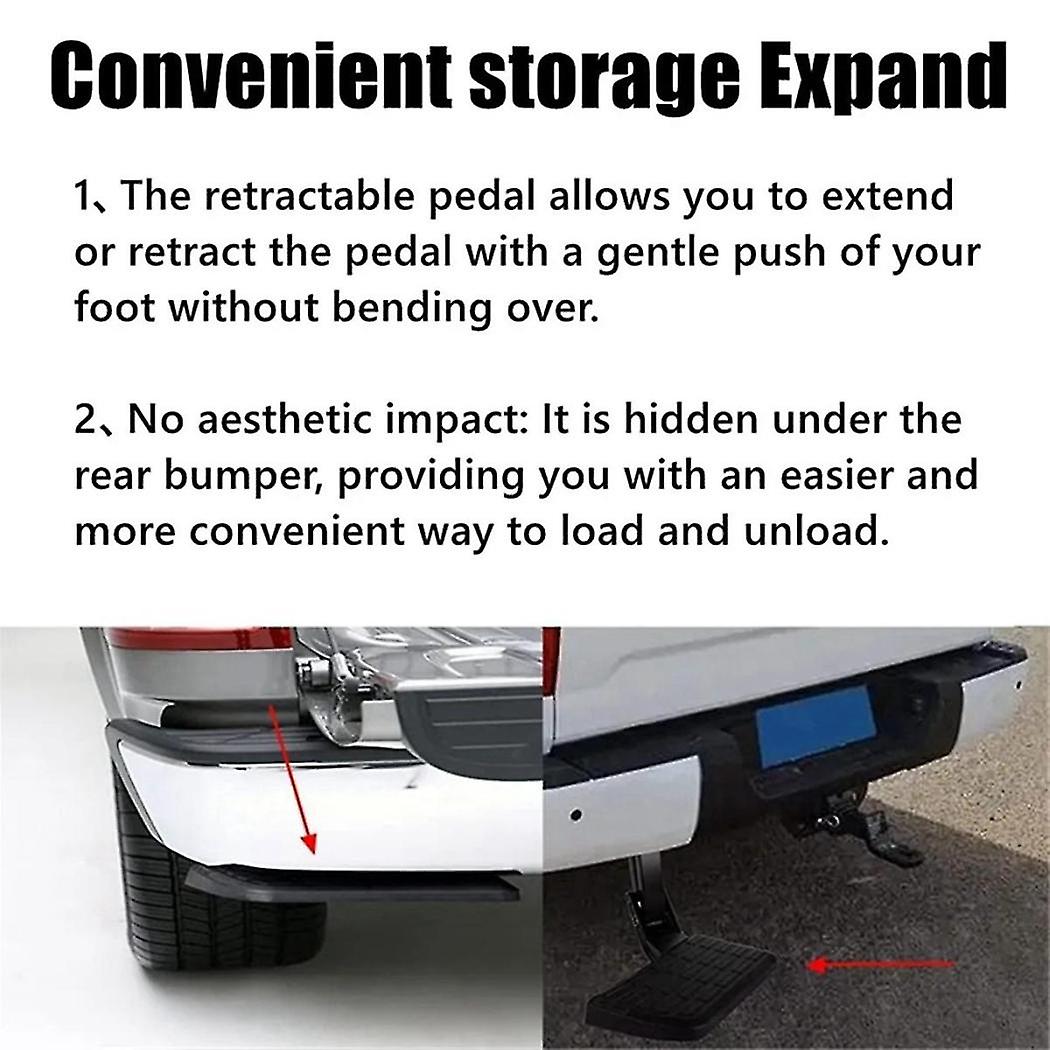 Convenient storage Expand

1、The retractable pedal allows you to extend or retract the pedal with a gentle push of your foot without bending over.

2、No aesthetic impact: It is hidden under the rear bumper, providing you with an easier and more convenient way to load and unload.