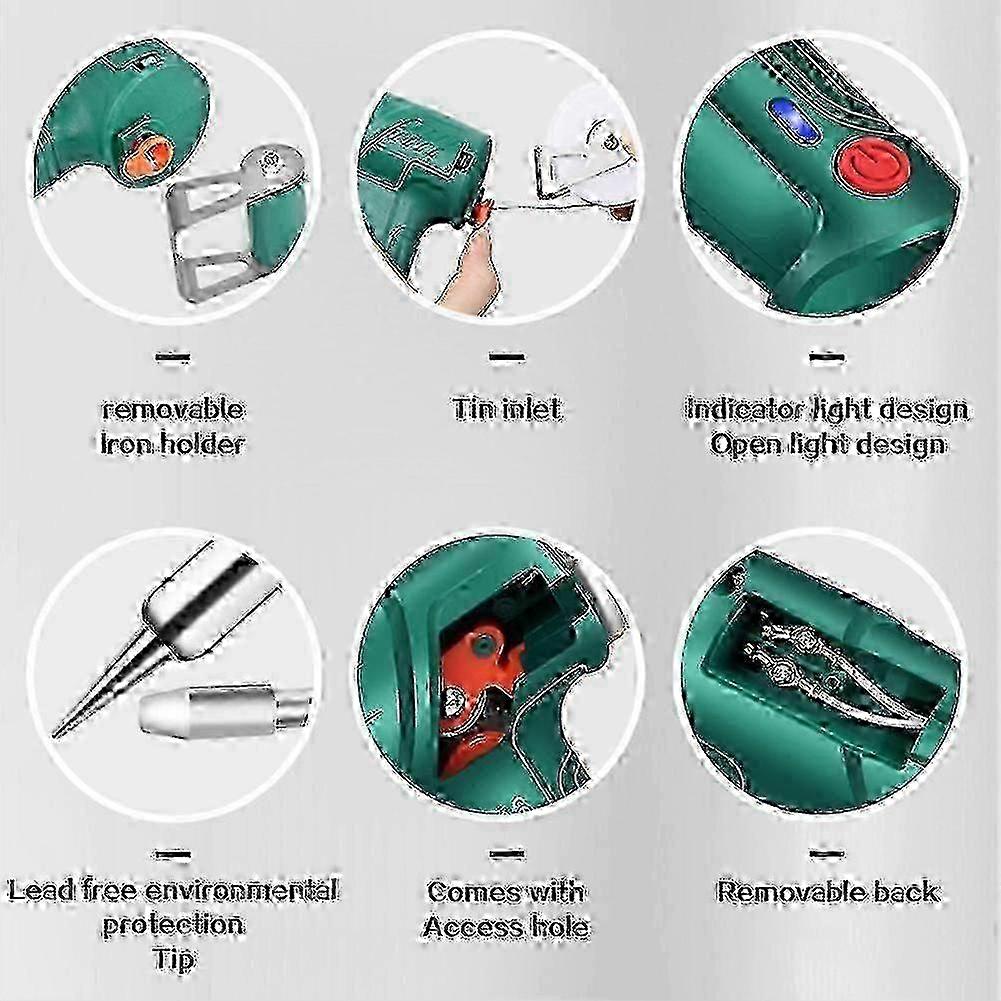 removable
Iron holder

Tin inlet

Indicator light design
Open light design

Lead free environmental protection Tip

Comes with Access hole

Removable back