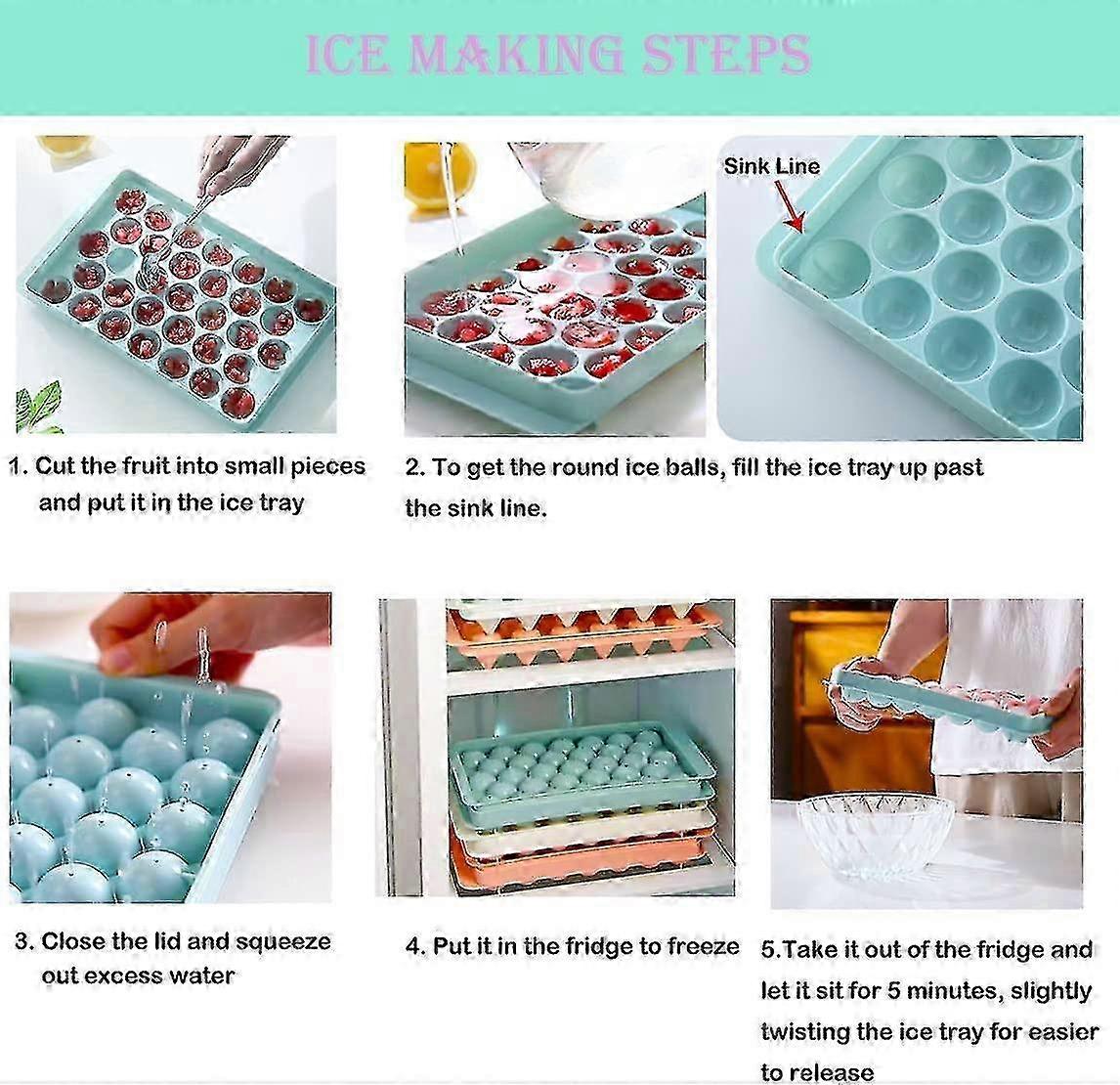 ICE MAKING STEPS

Sink Line

1. Cut the fruit into small pieces and put it in the ice tray

2. To get the round ice balls, fill the ice tray up past the sink line.

3. Close the lid and squeeze out excess water

4. Put it in the fridge to freeze

5.Take it out of the fridge and let it sit for 5 minutes, slightly twisting the ice tray for easier to release