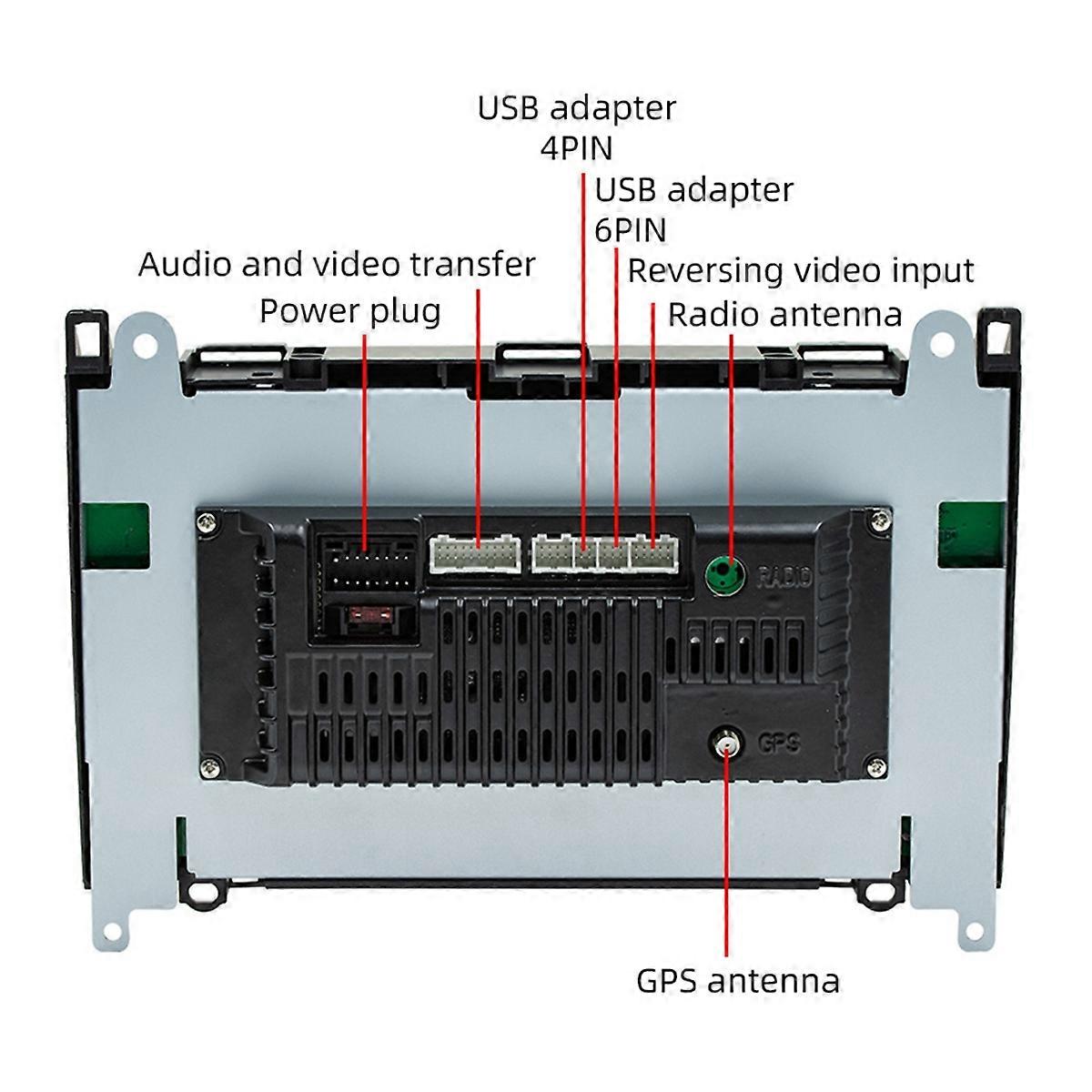 USB adapter
4PIN
USB adapter
6PIN
Audio and video transfer
Reversing video input
Power plug
Radio antenna
RADIO
GPS
GPS antenna