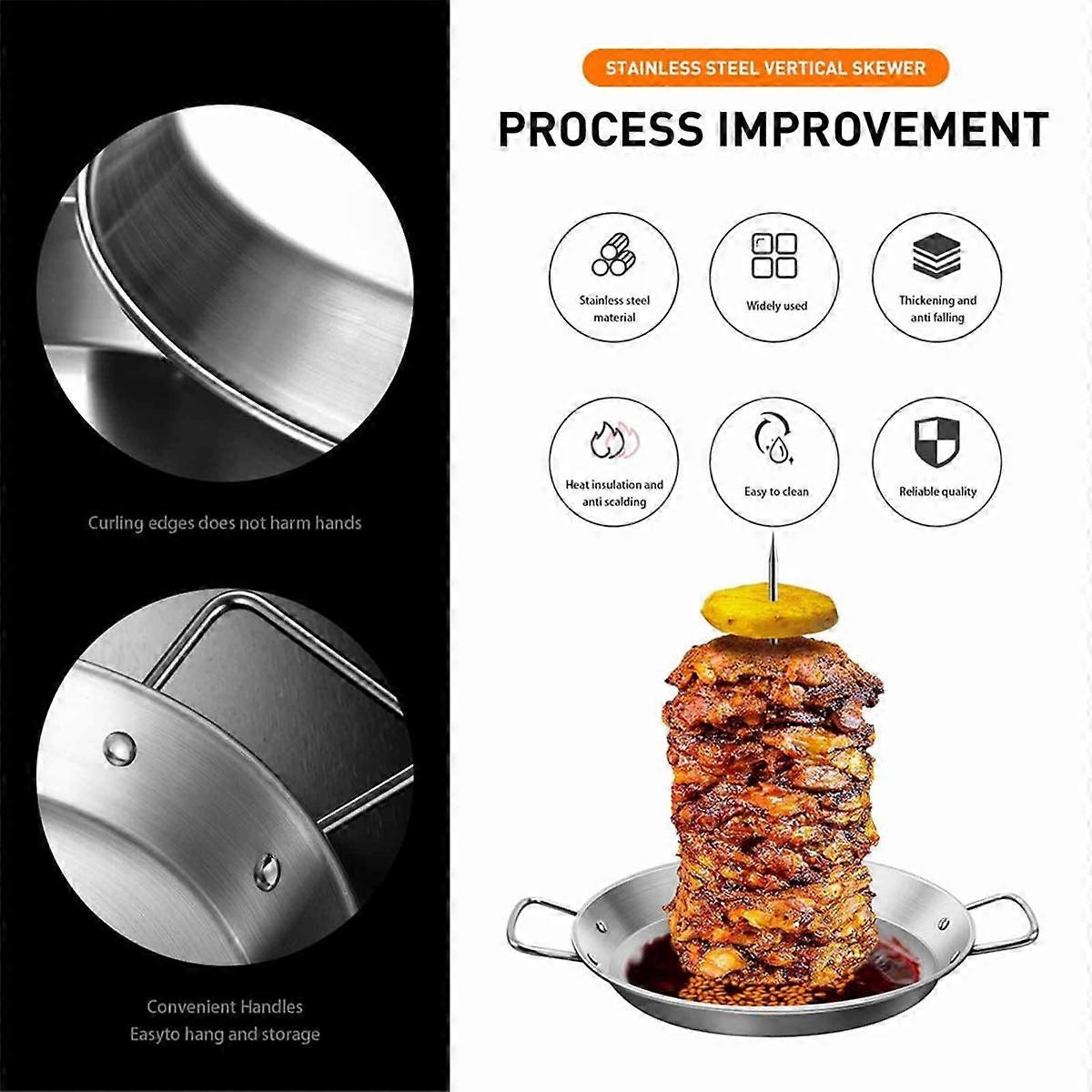 Curling edges does not harm hands

Convenient Handles
Easyto hang and storage

STAINLESS STEEL VERTICAL SKEWER

PROCESS IMPROVEMENT

Stainless steel material

Widely used

Thickening and anti falling

Heat insulation and anti scalding

Easy to clean

Reliable quality