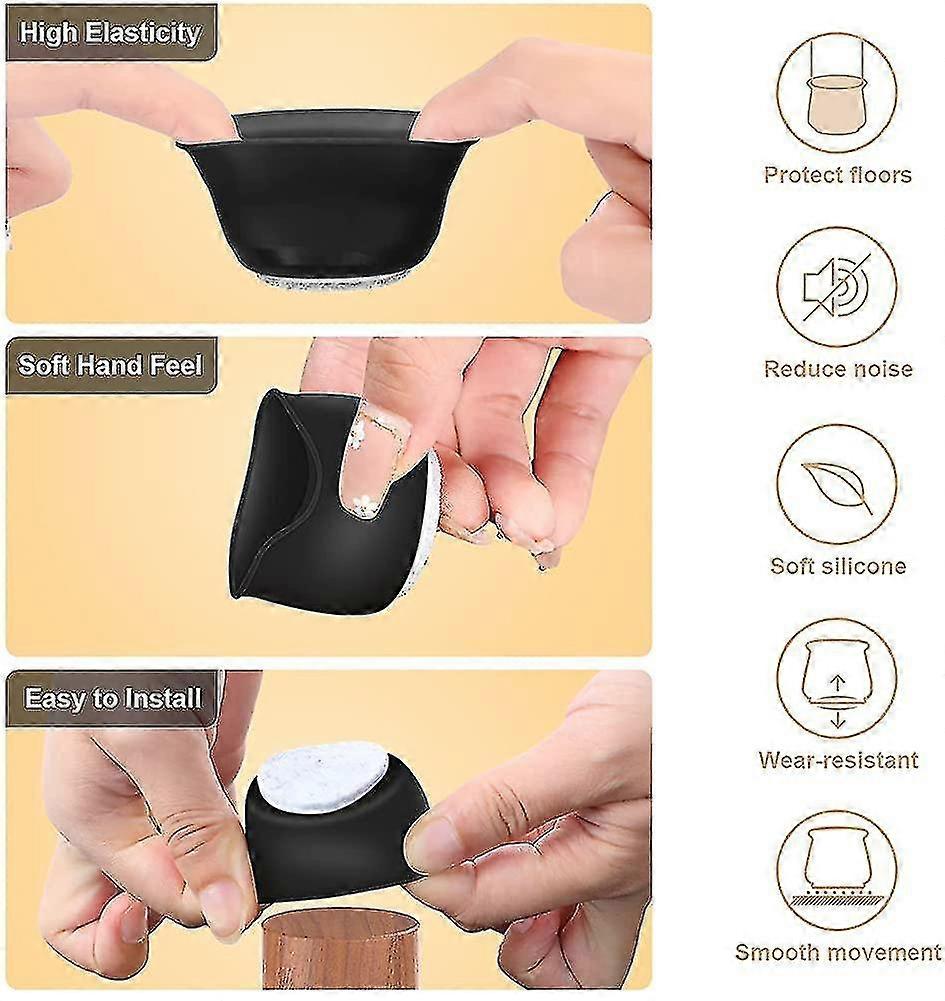 High Elasticity

Soft Hand Feel

Easy to Install

Protect floors

Reduce noise

Soft silicone

Wear-resistant

Smooth movement