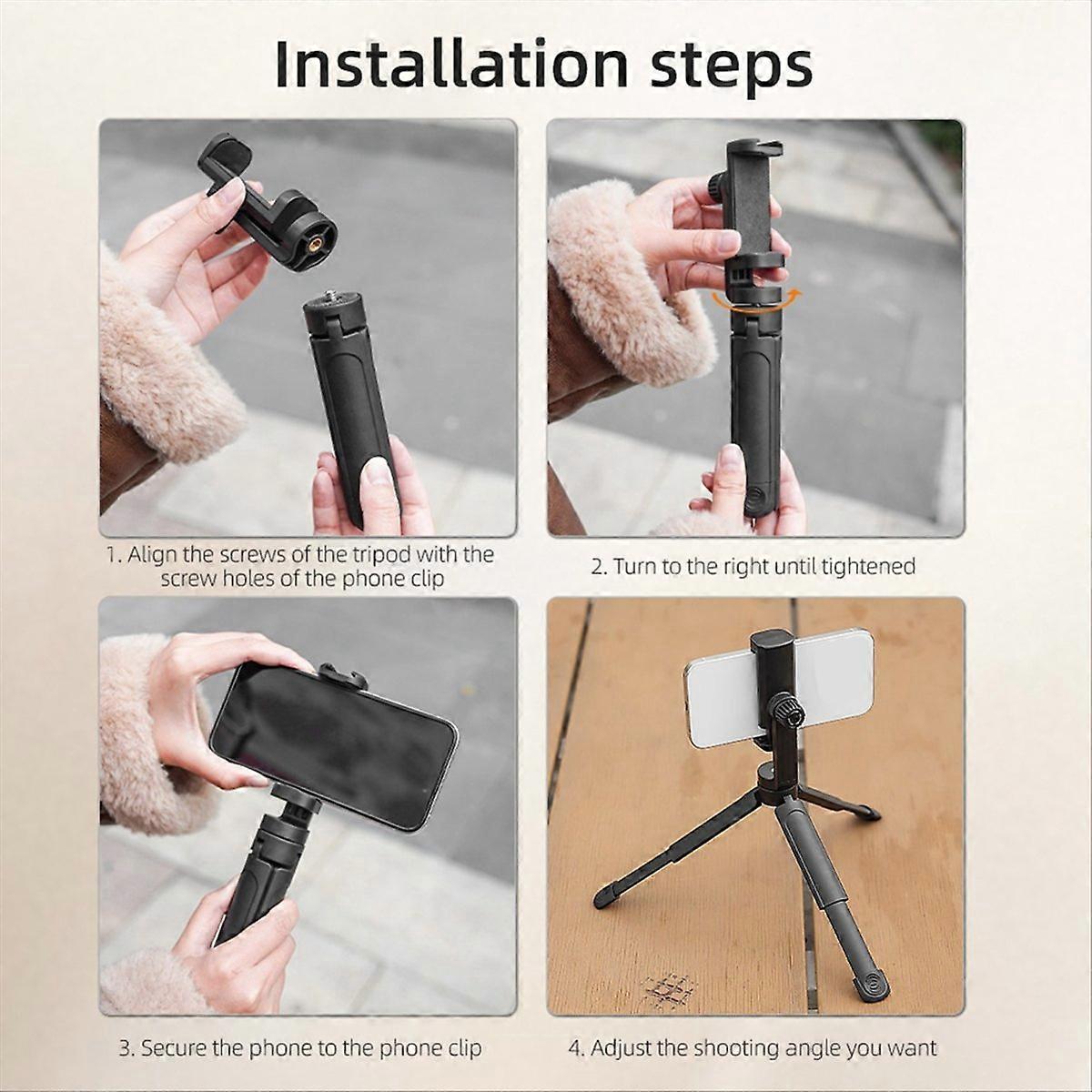 Installation steps

1. Align the screws of the tripod with the screw holes of the phone clip

2. Turn to the right until tightened

3. Secure the phone to the phone clip

4. Adjust the shooting angle you want