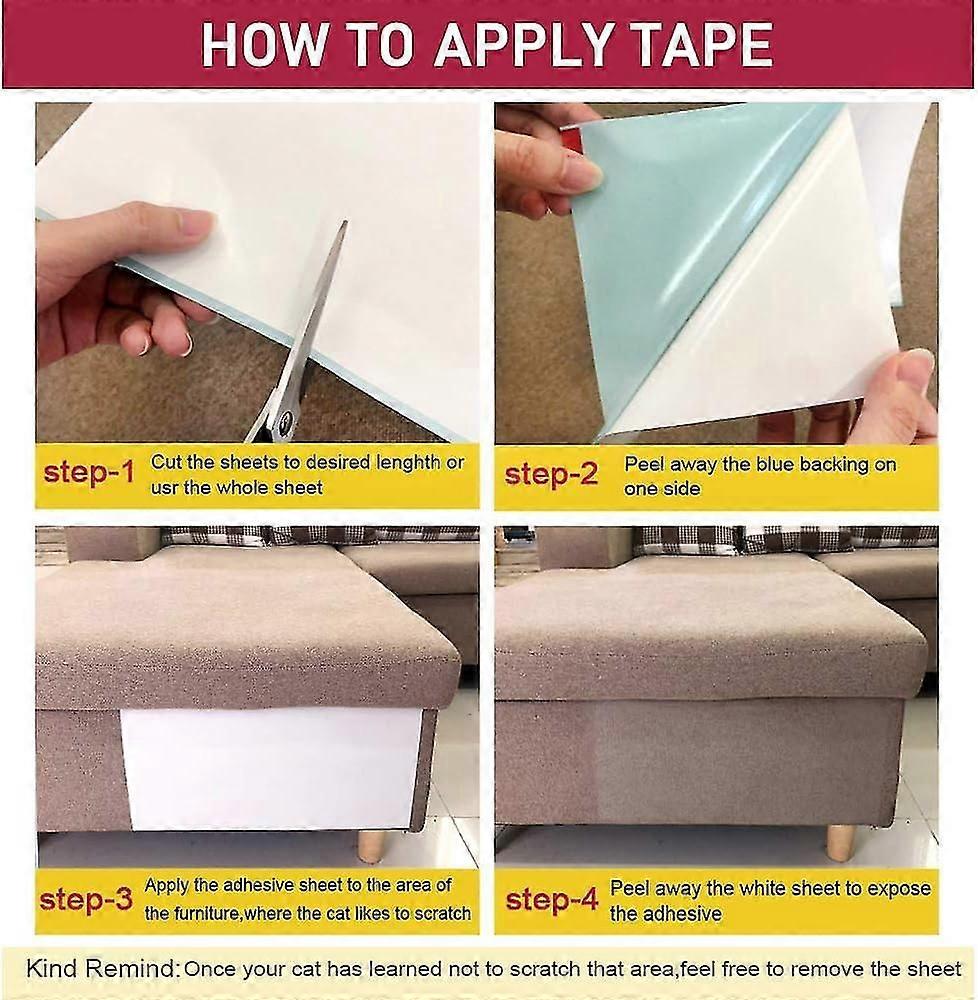 HOW TO APPLY TAPE

step-1 Cut the sheets to desired lenghth or usr the whole sheet

step-2 Peel away the blue backing on one side

step-3 Apply the adhesive sheet to the area of the furniture,where the cat likes to scratch

step-4 Peel away the white sheet to expose the adhesive

Kind Remind: Once your cat has learned not to scratch that area,feel free to remove the sheet