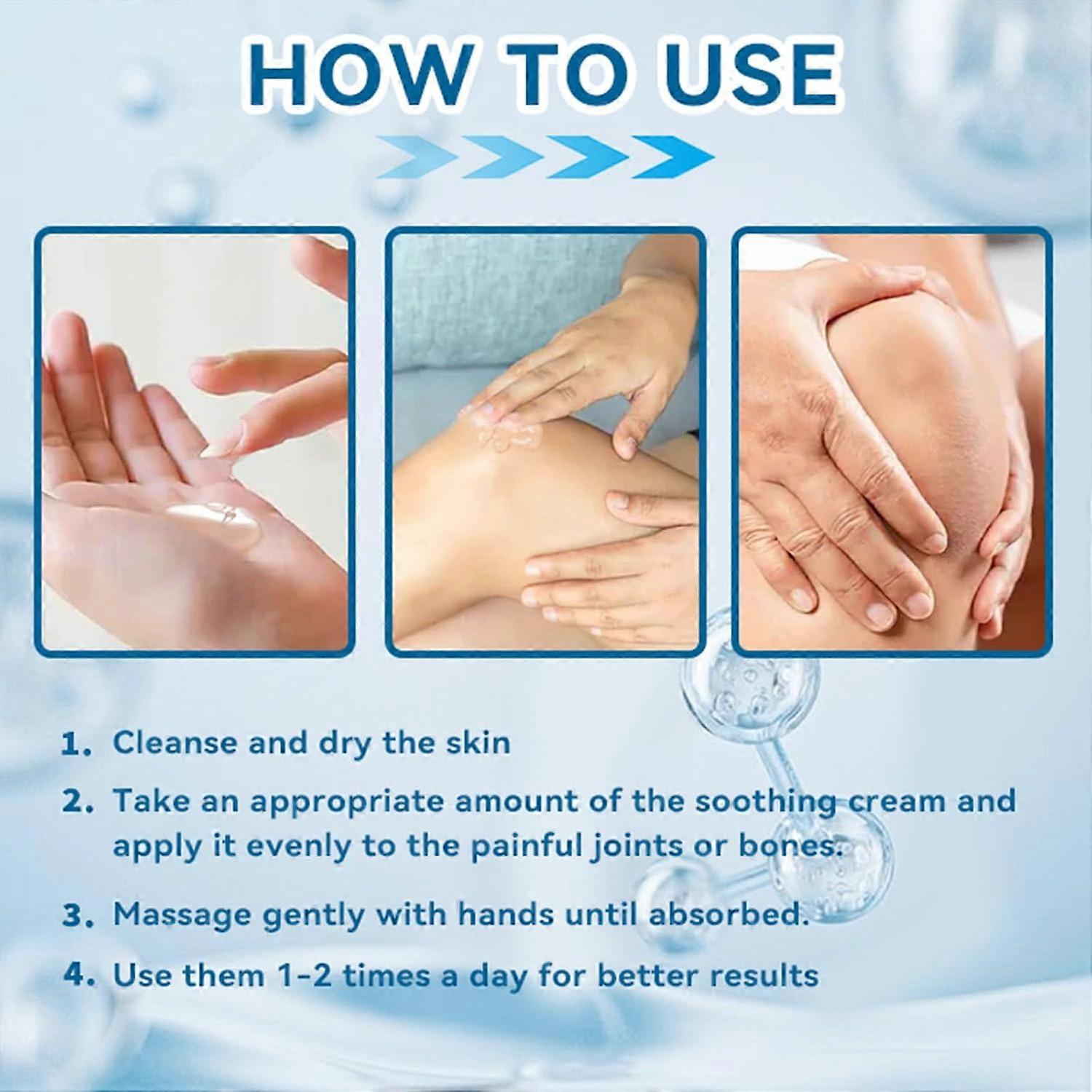 HOW TO USE

1. Cleanse and dry the skin

2. Take an appropriate amount of the soothing cream and apply it evenly to the painful joints or bones.

3. Massage gently with hands until absorbed.

4. Use them 1-2 times a day for better results