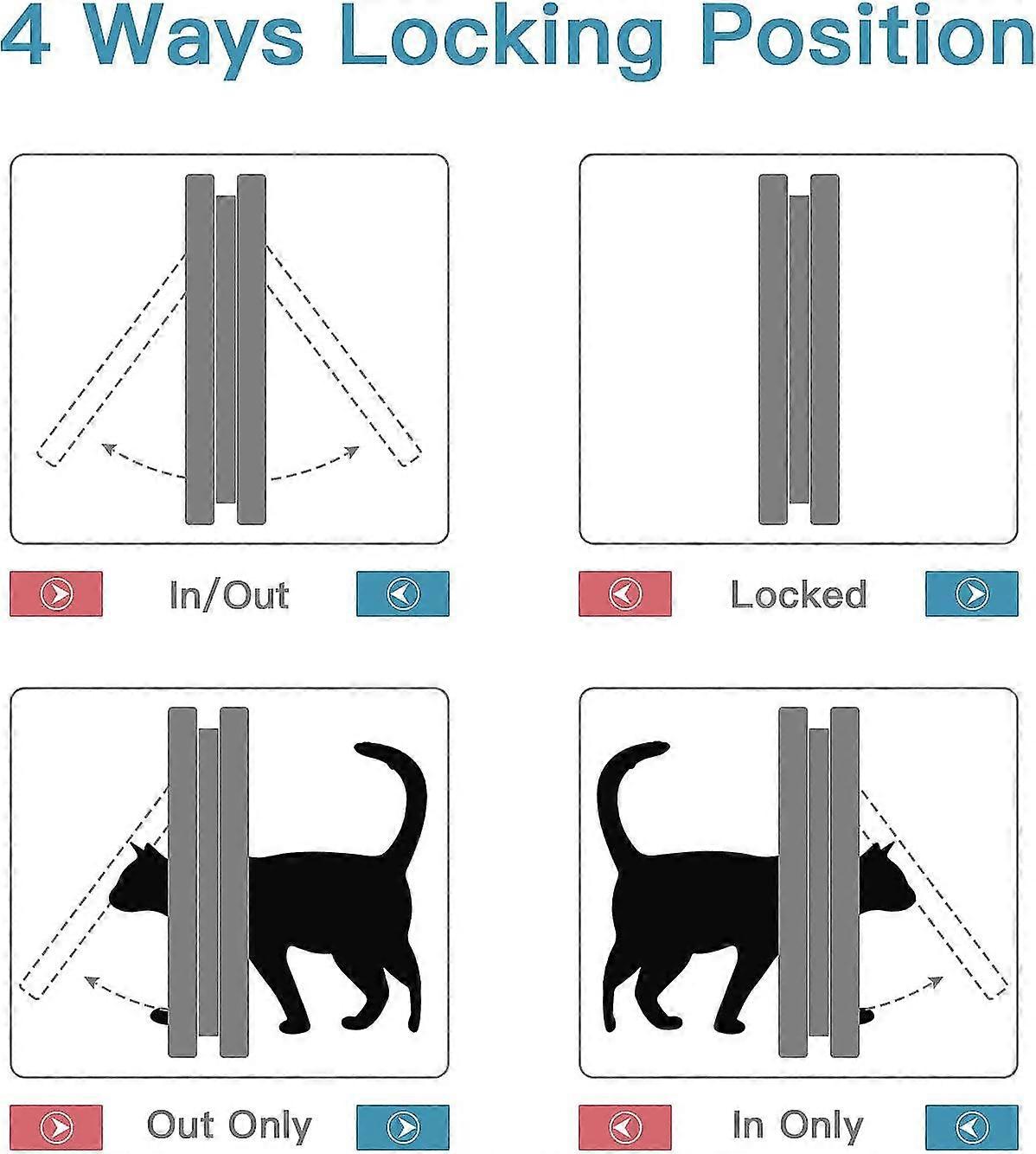 4 Ways Locking Position

In/Out

Locked

Out Only

In Only