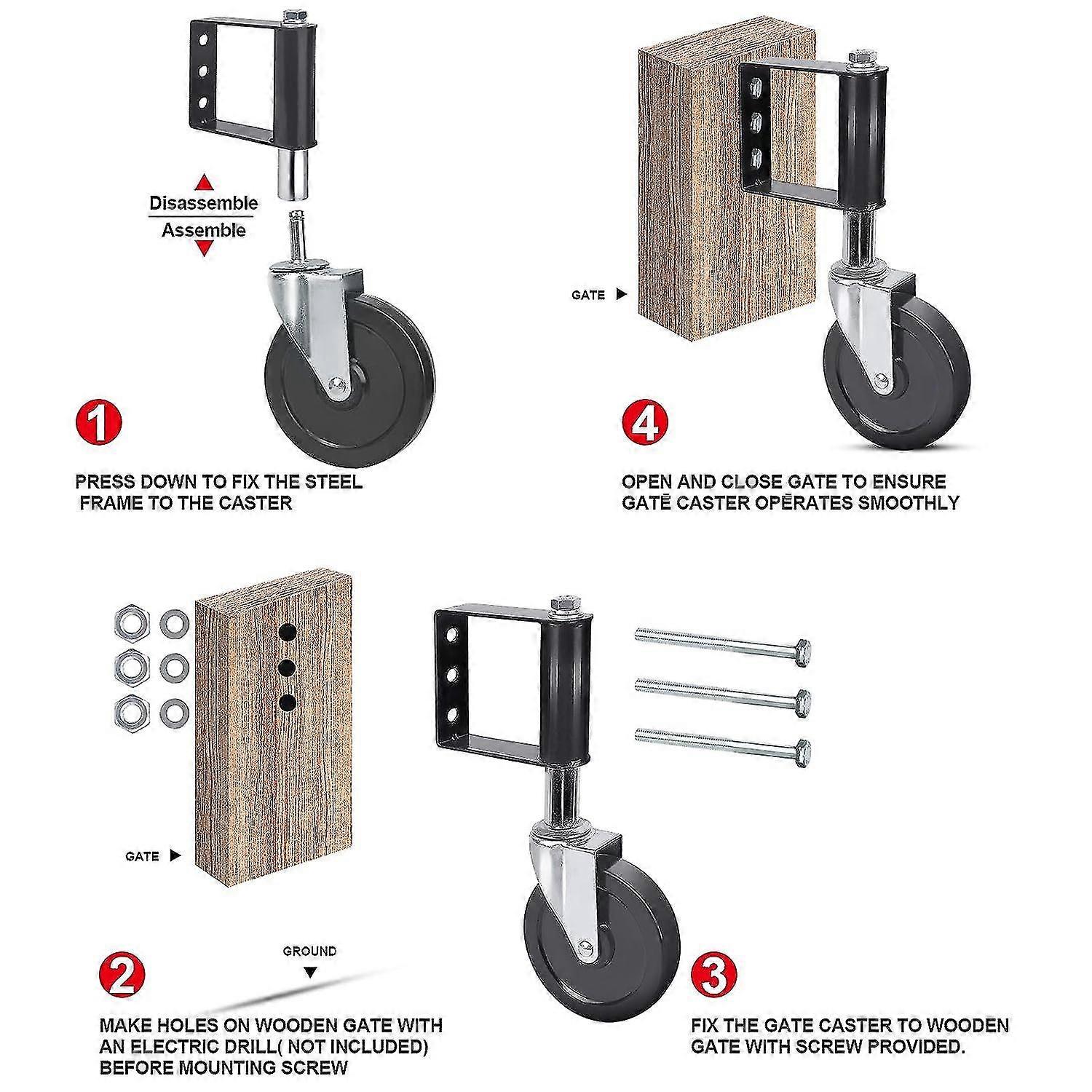 Disassemble
Assemble

1

PRESS DOWN TO FIX THE STEEL FRAME TO THE CASTER

GATE

4

OPEN AND CLOSE GATE TO ENSURE GATE CASTER OPERATES SMOOTHLY

GATE

GROUND

2

MAKE HOLES ON WOODEN GATE WITH AN ELECTRIC DRILL( NOT INCLUDED) BEFORE MOUNTING SCREW

3

FIX THE GATE CASTER TO WOODEN GATE WITH SCREW PROVIDED.