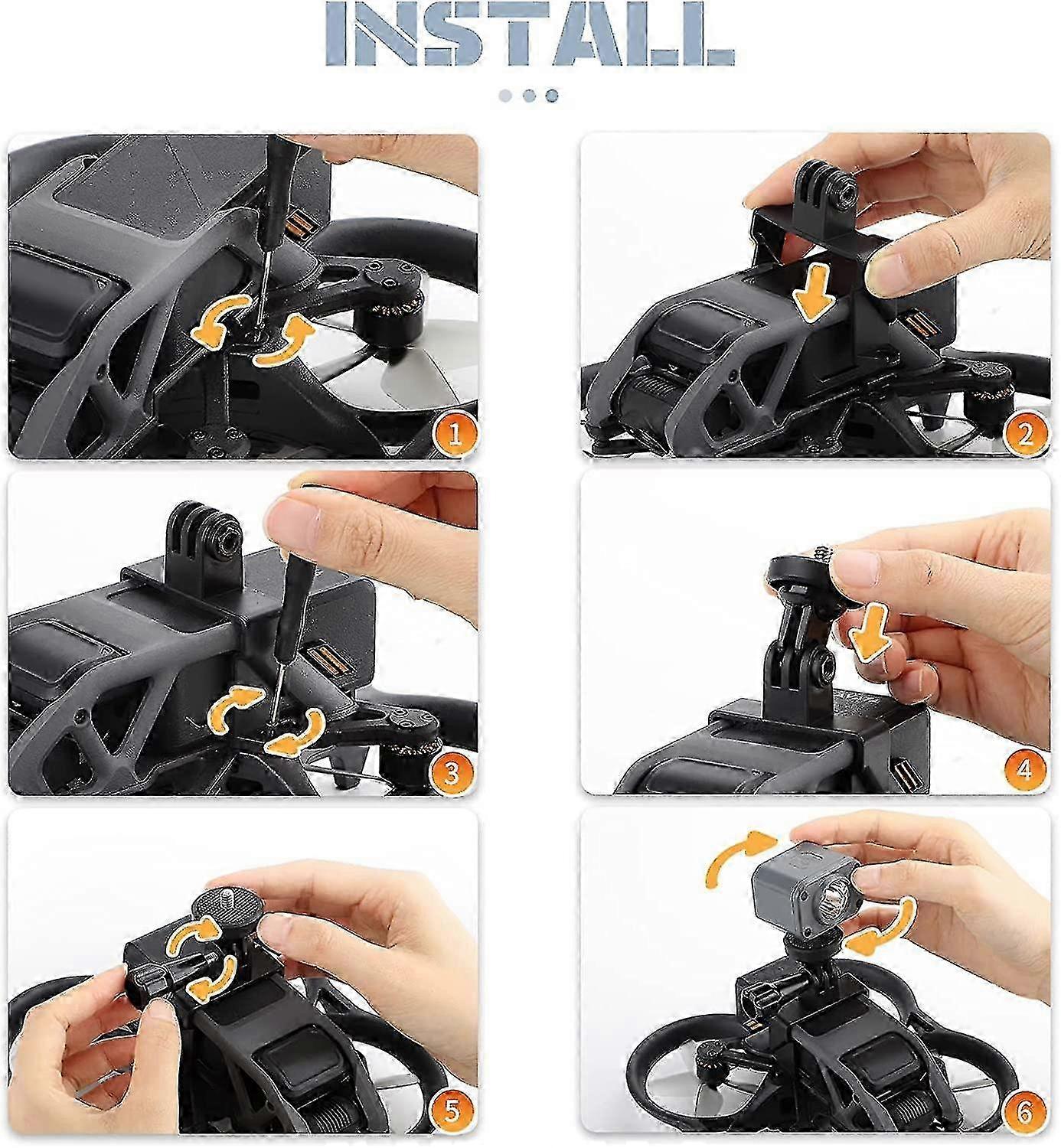 INSTALL

1

2

3

4

5

6