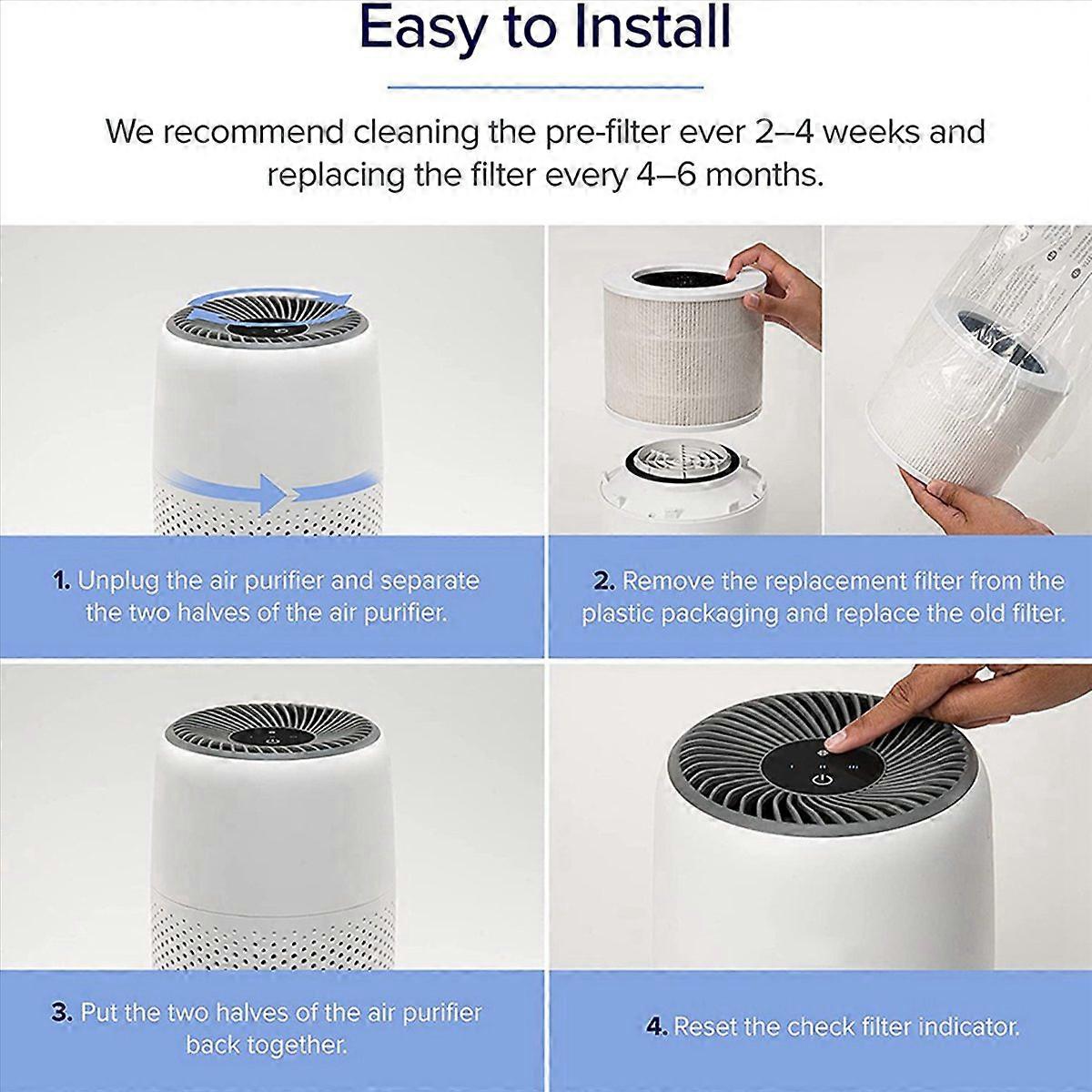 Easy to Install

We recommend cleaning the pre-filter ever 2–4 weeks and replacing the filter every 4–6 months.

1. Unplug the air purifier and separate the two halves of the air purifier.

2. Remove the replacement filter from the plastic packaging and replace the old filter.

3. Put the two halves of the air purifier back together.

4. Reset the check filter indicator.