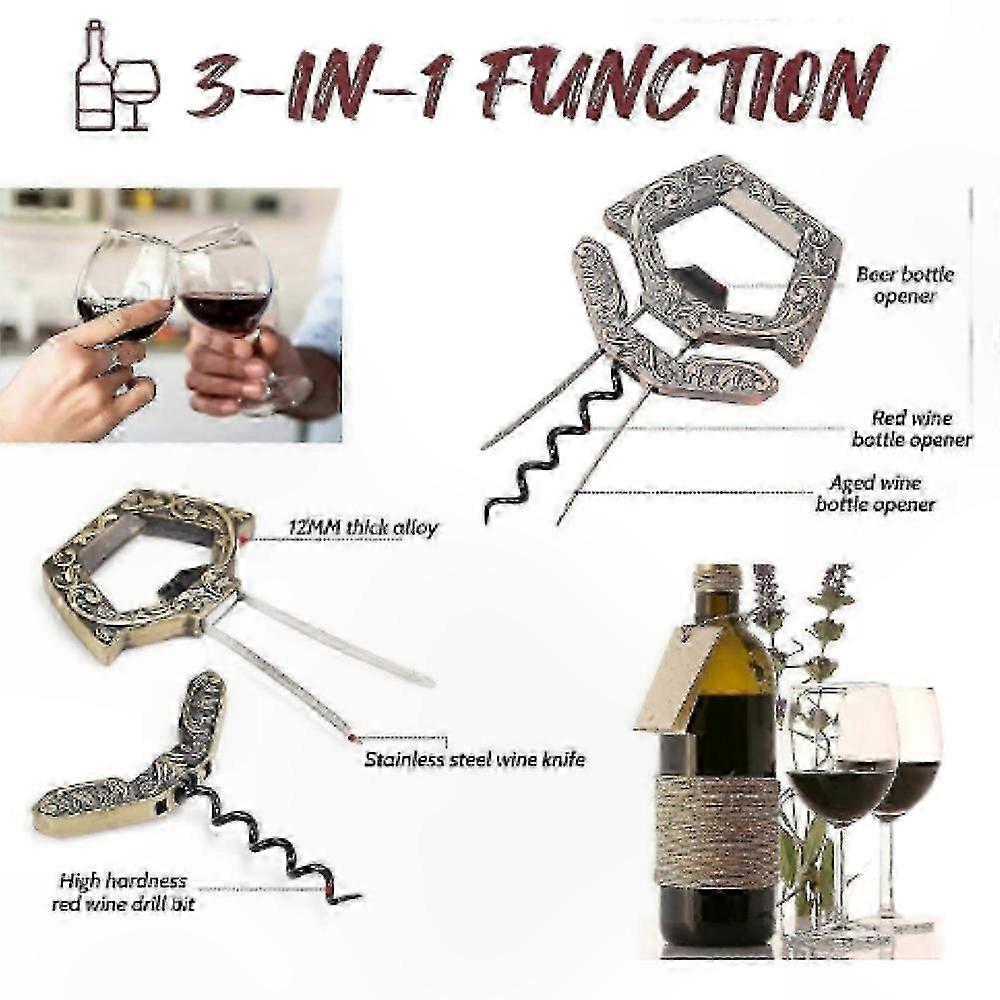 3-IN-1 FUNCTION

Beer bottle opener

Red wine bottle opener

Aged wine bottle opener

12MM thick alloy

Stainless steel wine knife

High hardness red wine drill bit