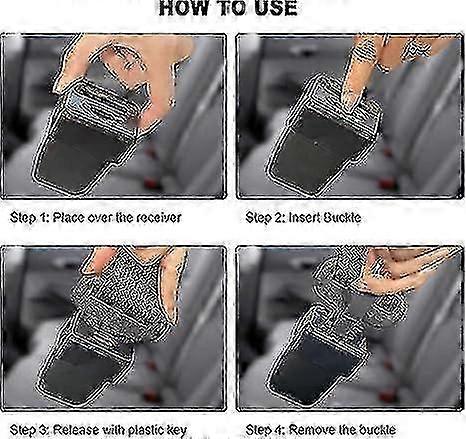 HOW TO USE

Step 1: Place over the receiver

Step 2: Insert Buckle

Step 3: Release with plastic key

Step 4: Remove the buckle