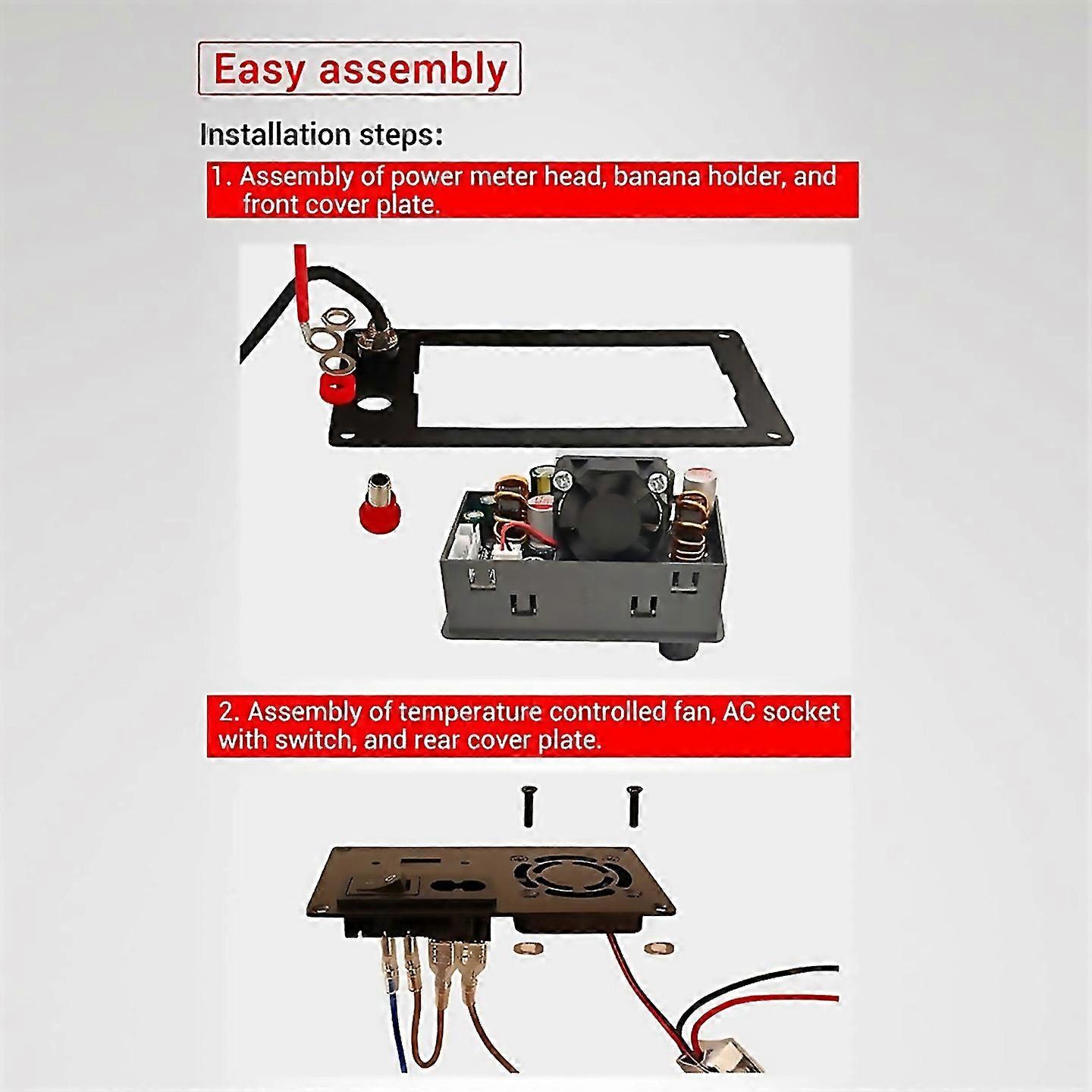 Easy assembly

Installation steps:

1. Assembly of power meter head, banana holder, and front cover plate.

2. Assembly of temperature controlled fan, AC socket with switch, and rear cover plate.