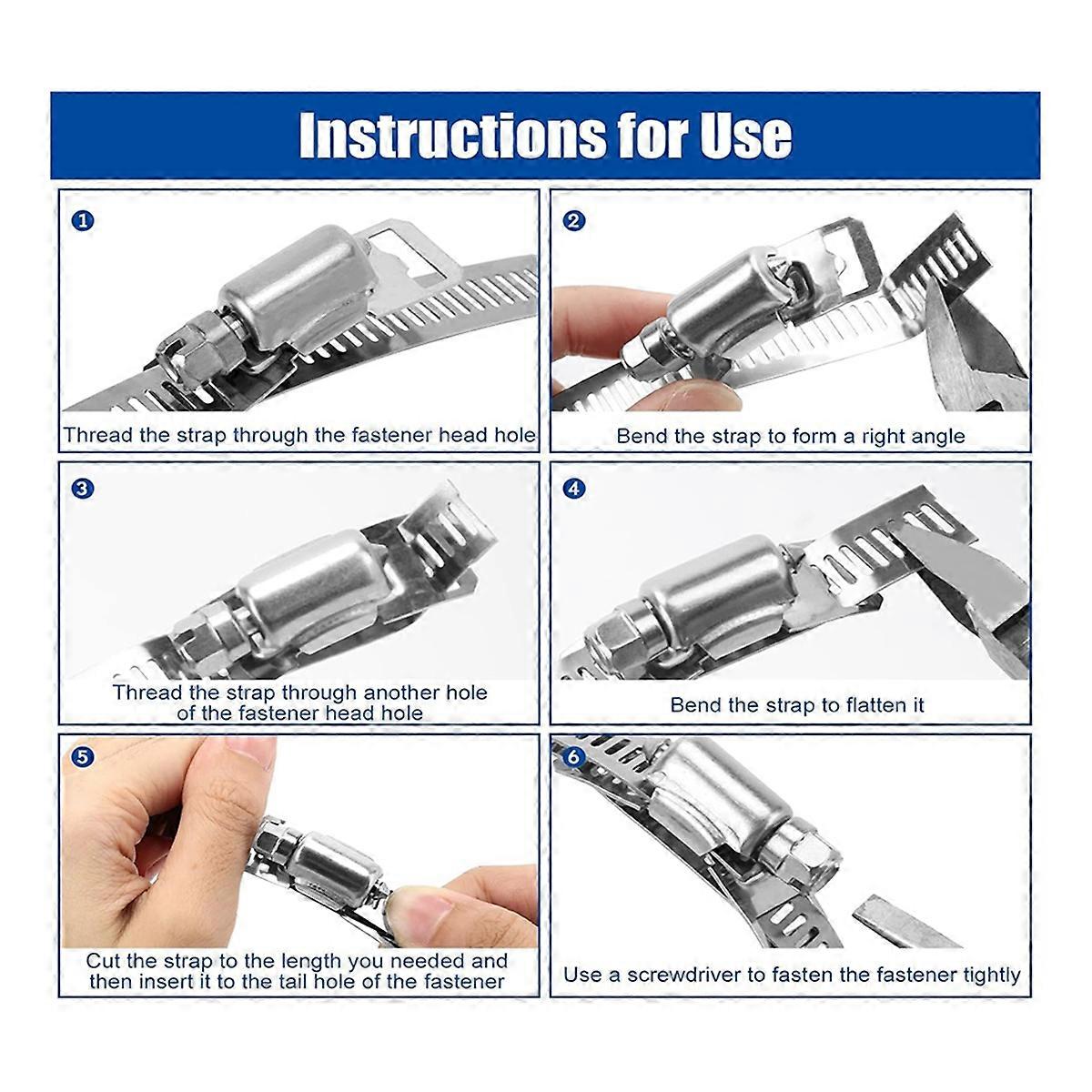 Instructions for Use

1
Thread the strap through the fastener head hole

2
Bend the strap to form a right angle

3
Thread the strap through another hole of the fastener head hole

4
Bend the strap to flatten it

5
Cut the strap to the length you needed and then insert it to the tail hole of the fastener

6
Use a screwdriver to fasten the fastener tightly