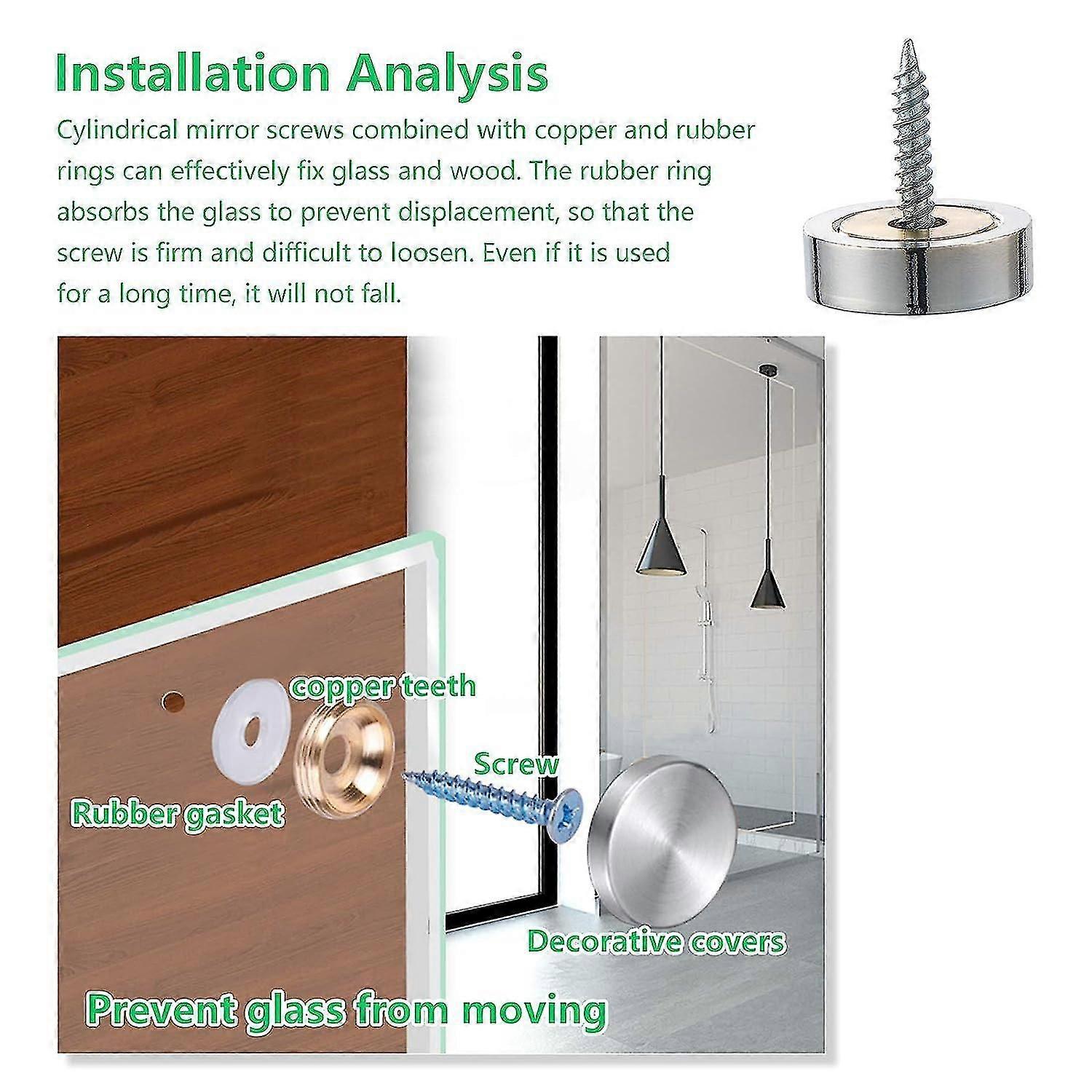 Installation Analysis

Cylindrical mirror screws combined with copper and rubber rings can effectively fix glass and wood. The rubber ring absorbs the glass to prevent displacement, so that the screw is firm and difficult to loosen. Even if it is used for a long time, it will not fall.

copper teeth

Screw

Rubber gasket

Decorative covers

Prevent glass from moving