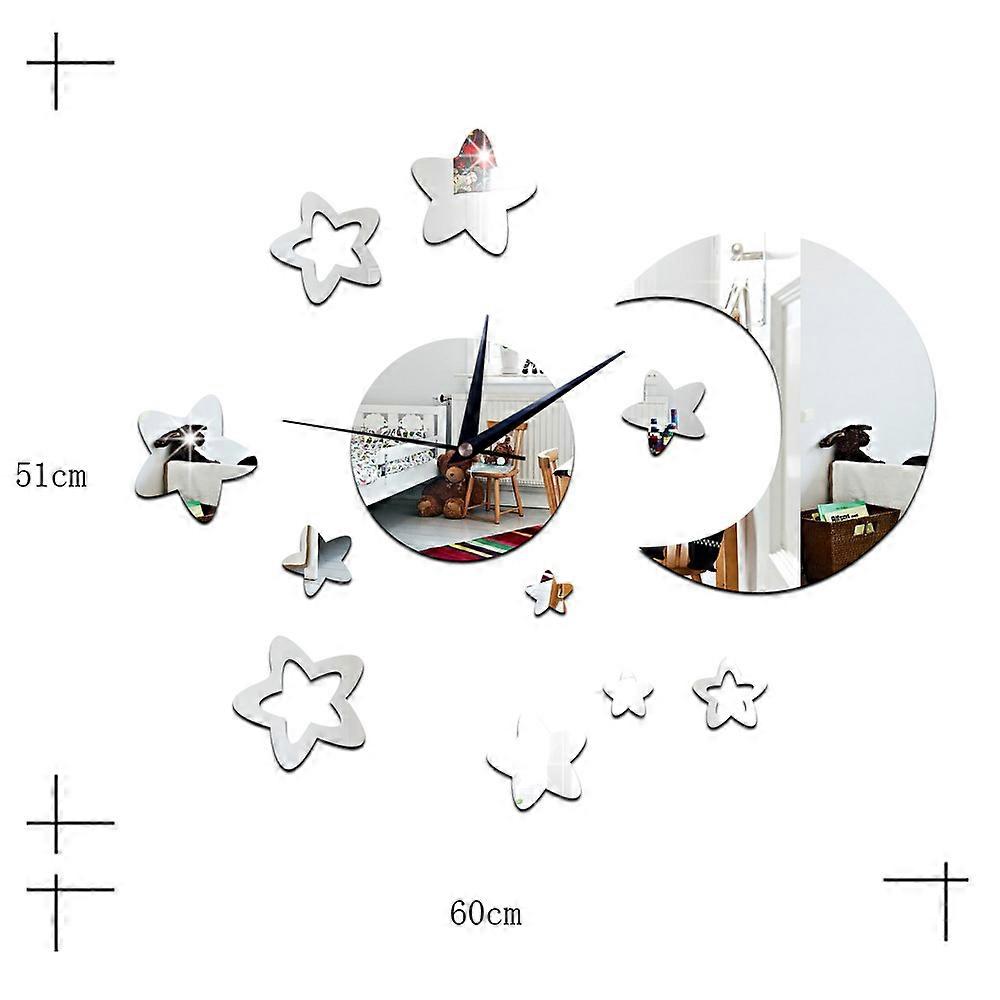 51cm

60cm