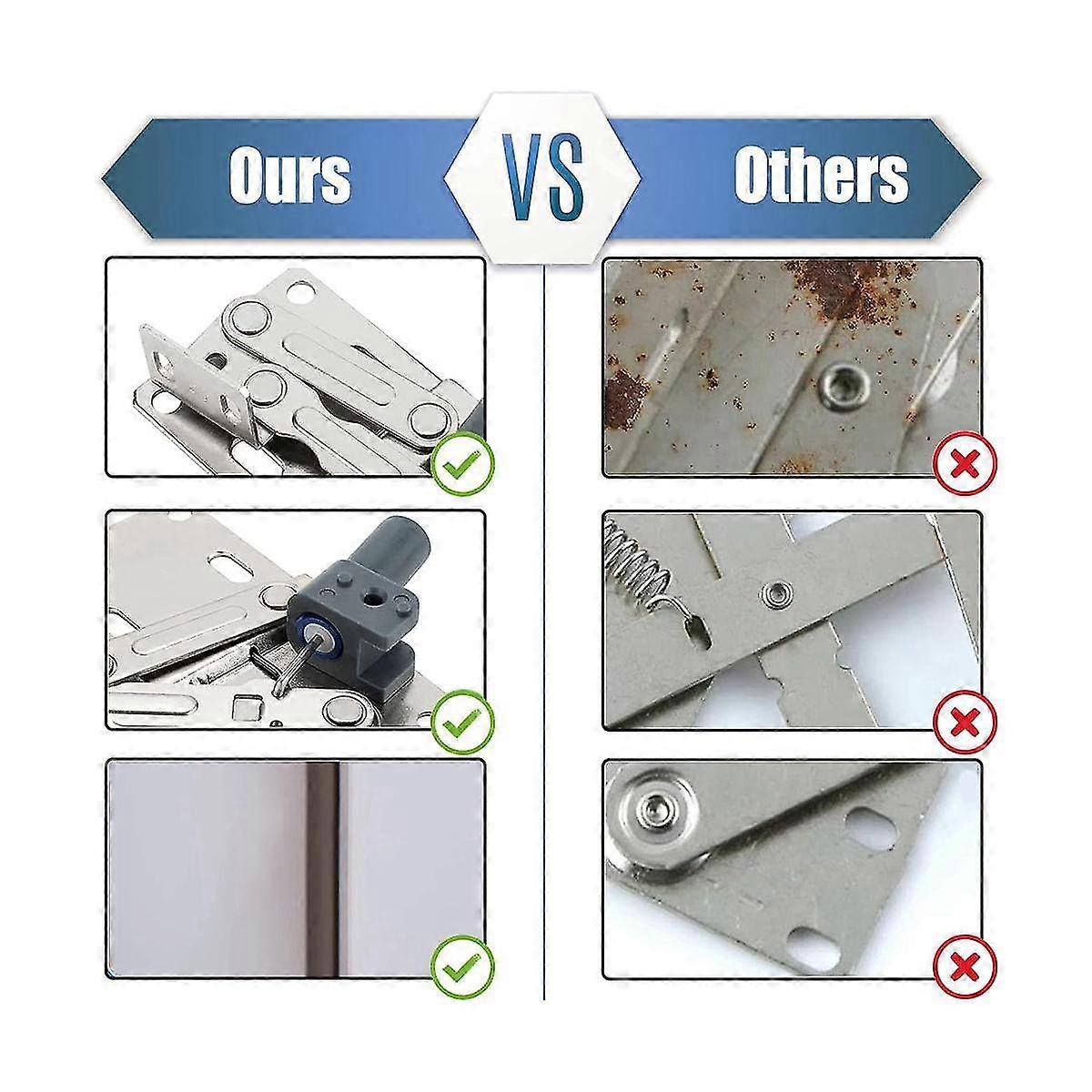 Ours

VS

Others