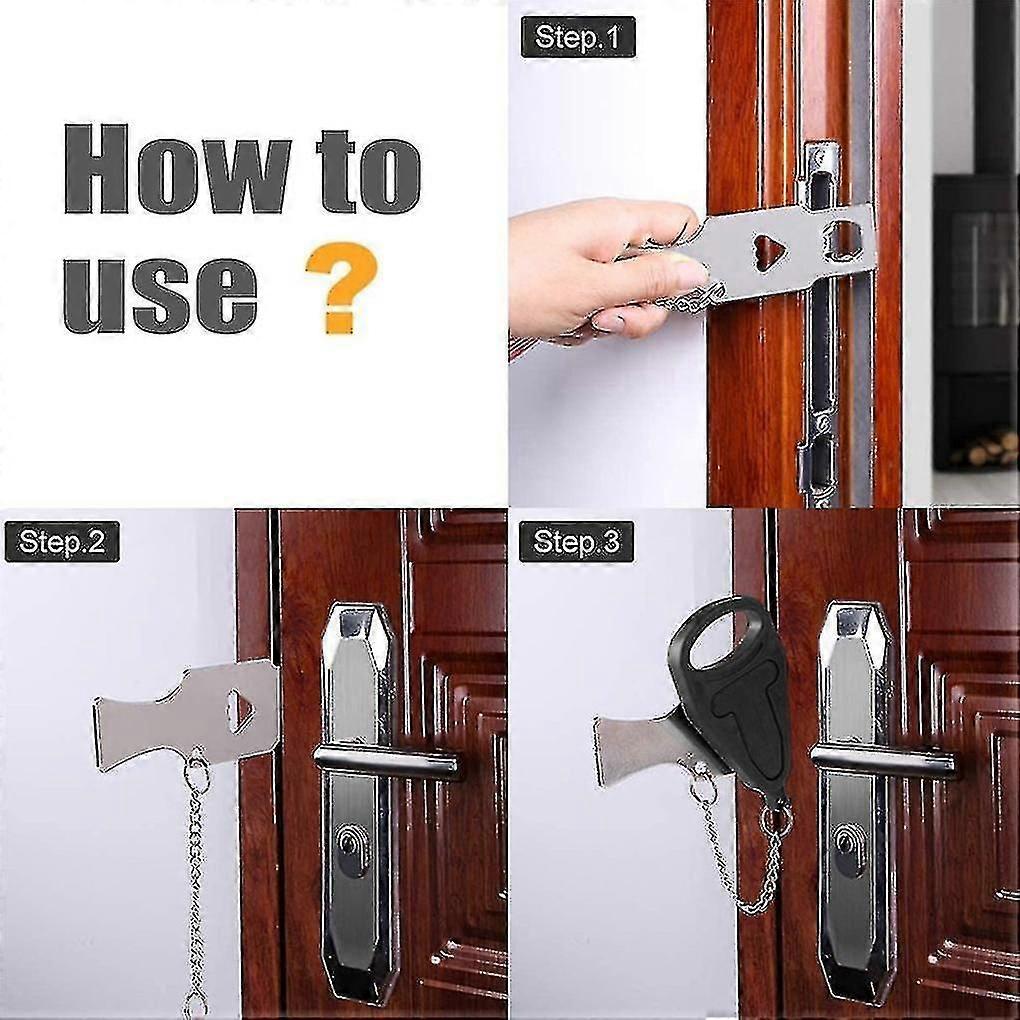 How to use ?

Step.1

Step.2

Step.3