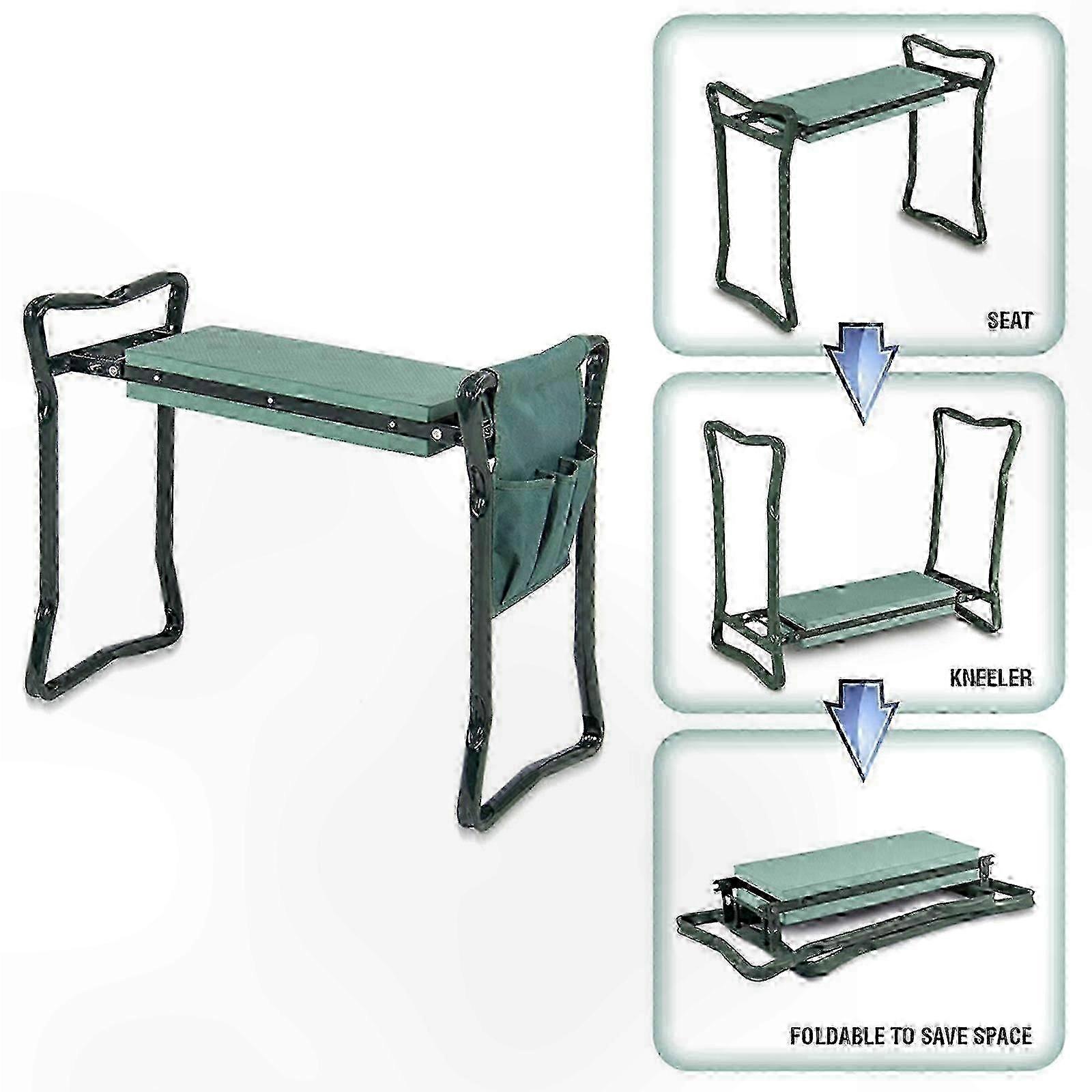 SEAT

KNEELER

FOLDABLE TO SAVE SPACE