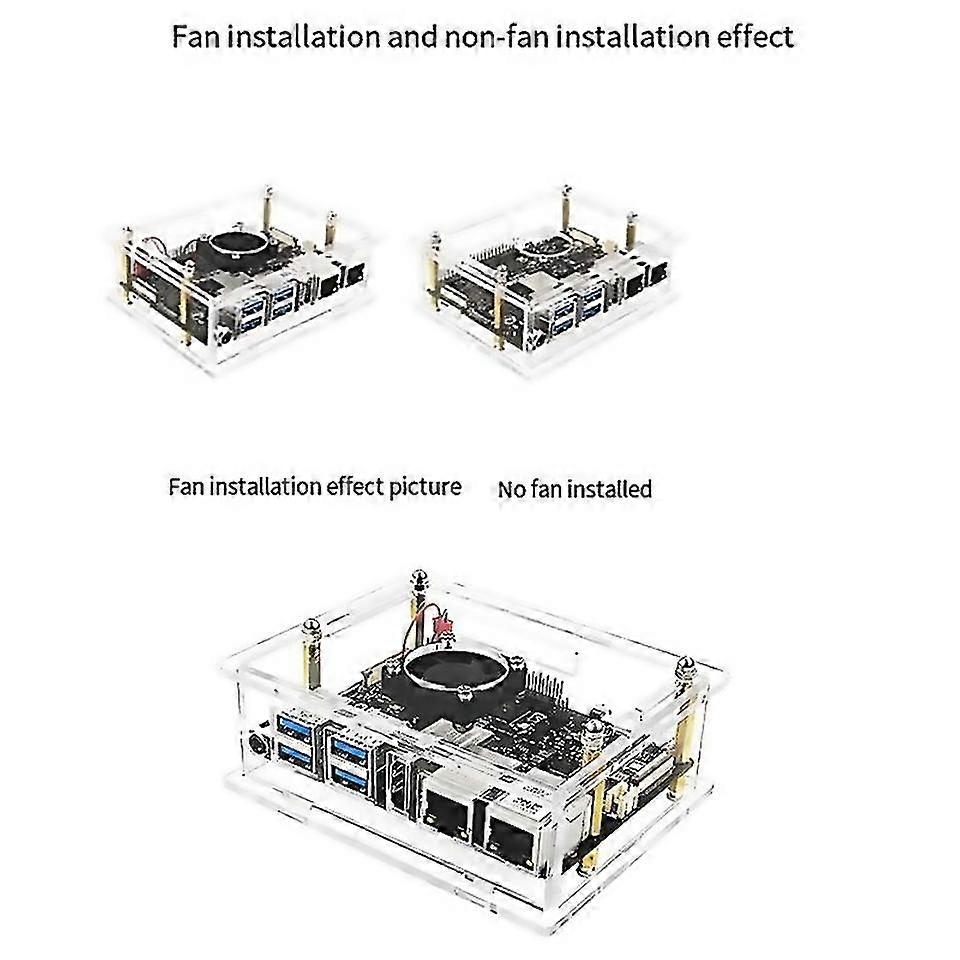 Fan installation and non-fan installation effect

Fan installation effect picture

No fan installed