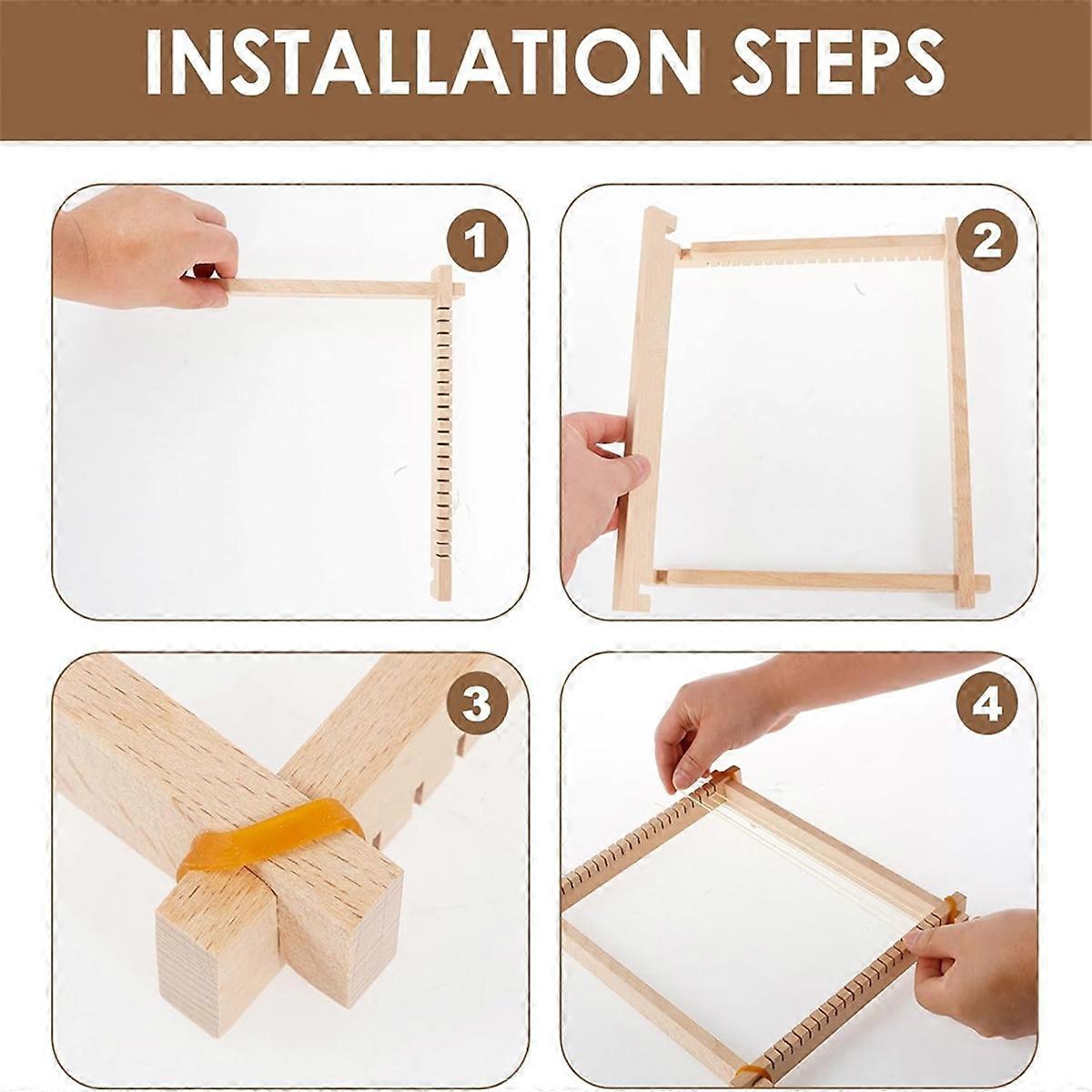 INSTALLATION STEPS

1

2

3

4