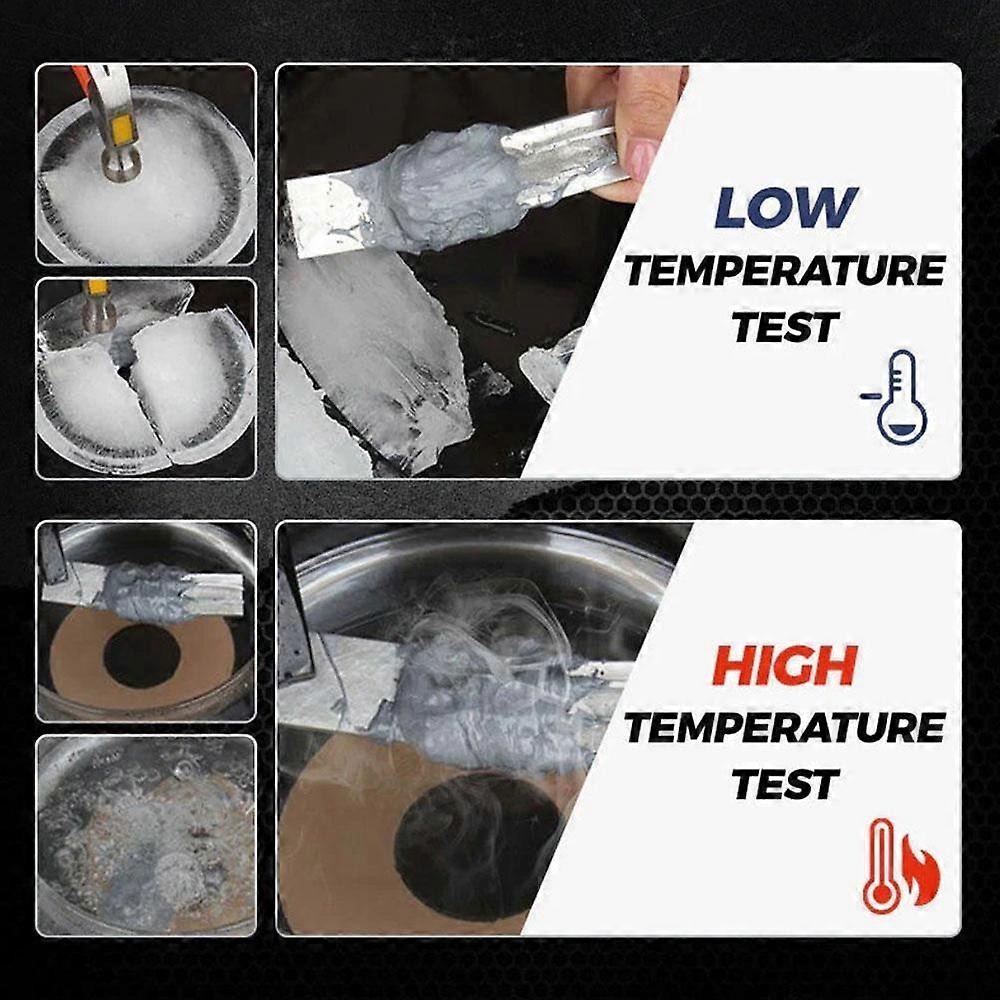 LOW
TEMPERATURE
TEST

HIGH
TEMPERATURE
TEST