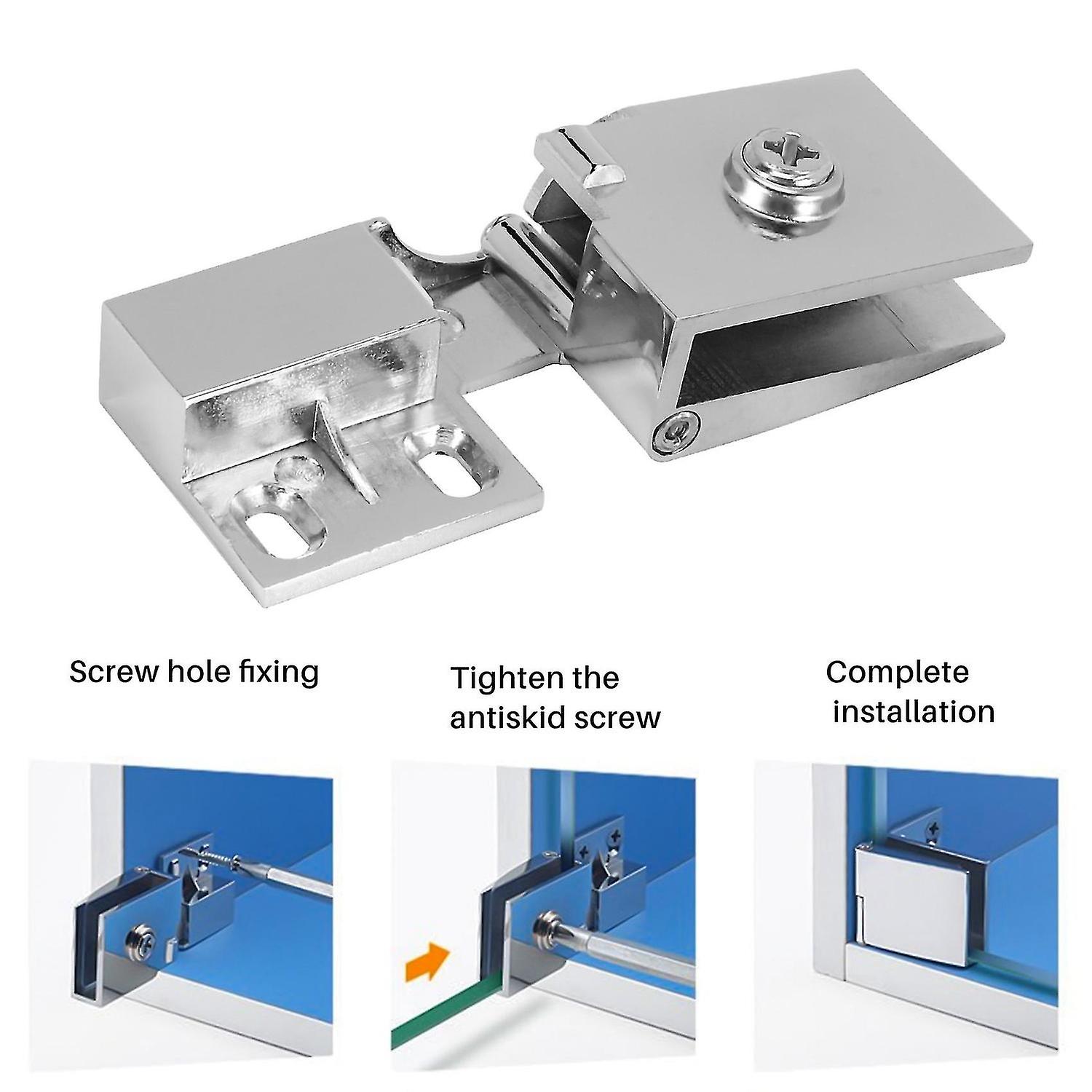 Screw hole fixing

Tighten the antiskid screw

Complete installation