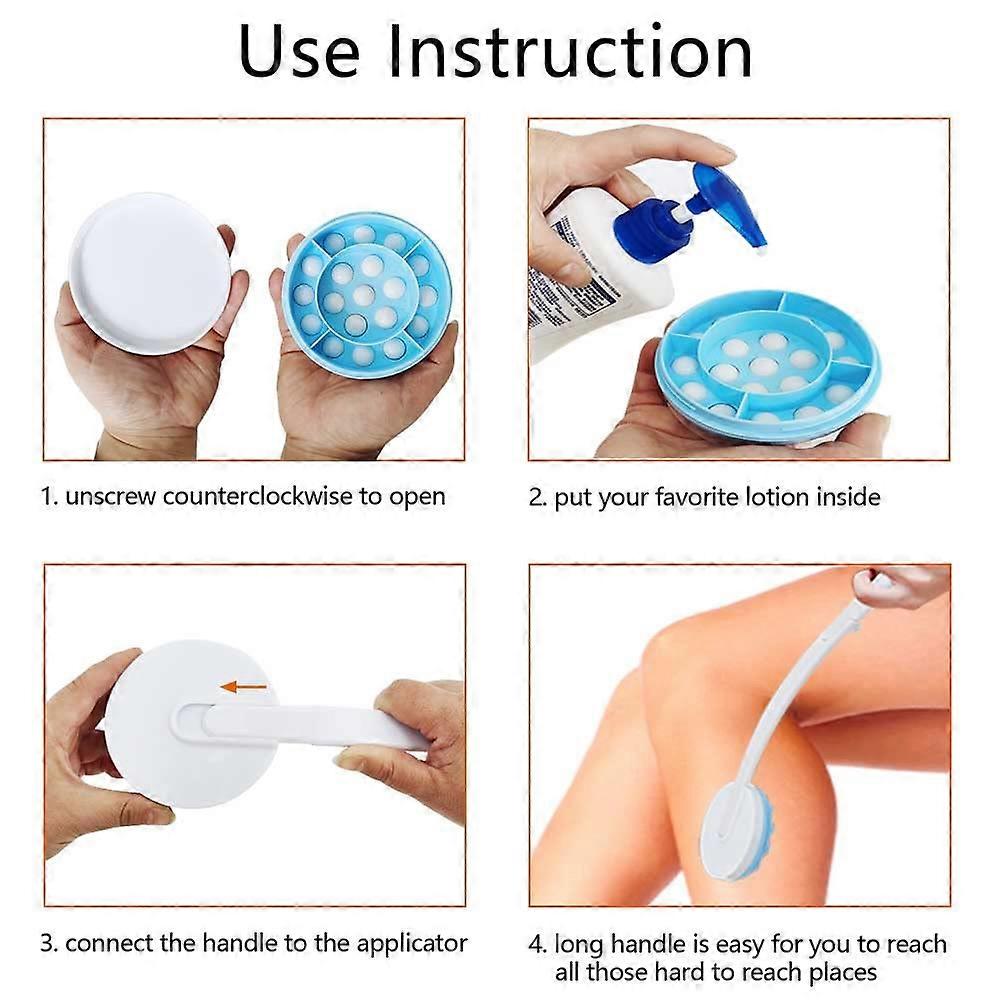 Use Instruction

1. unscrew counterclockwise to open

2. put your favorite lotion inside

3. connect the handle to the applicator

4. long handle is easy for you to reach all those hard to reach places