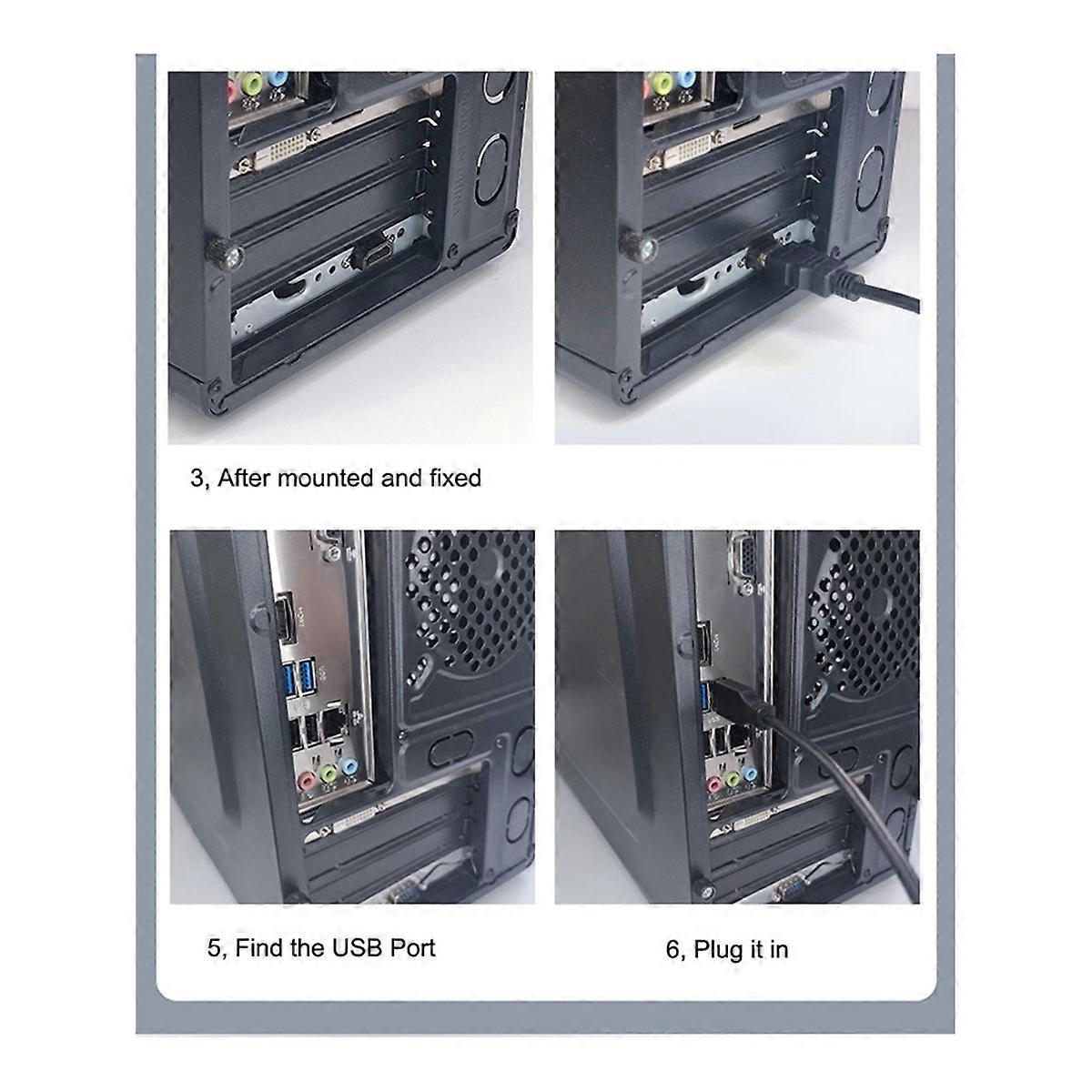 3, After mounted and fixed

5, Find the USB Port

6, Plug it in