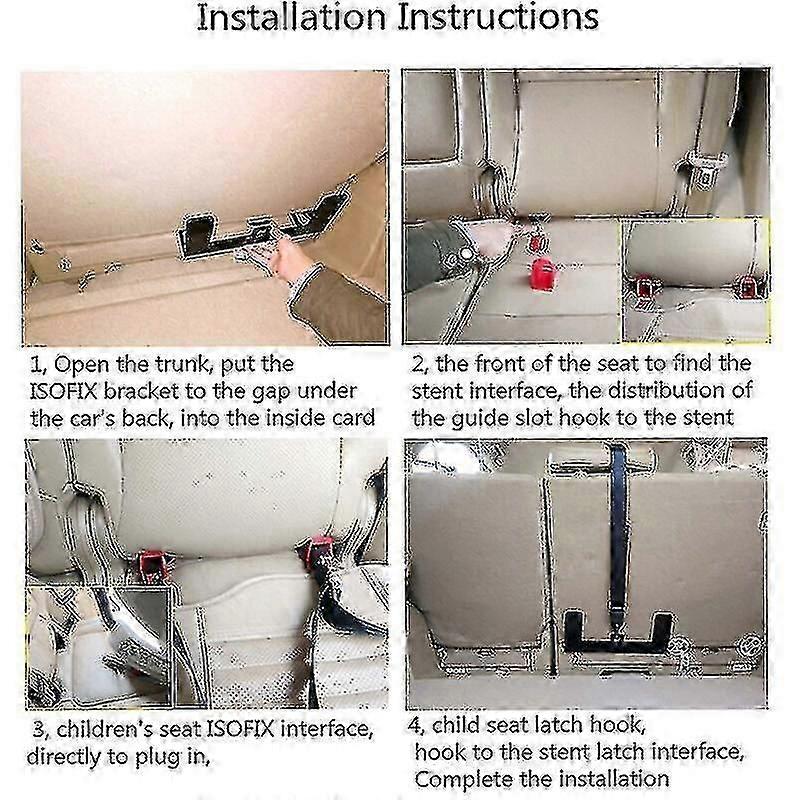 Installation Instructions

1, Open the trunk, put the ISOFIX bracket to the gap under the car's back, into the inside card

2, the front of the seat to find the stent interface, the distribution of the guide slot hook to the stent

3, children's seat ISOFIX interface, directly to plug in,

4, child seat latch hook, hook to the stent latch interface, Complete the installation