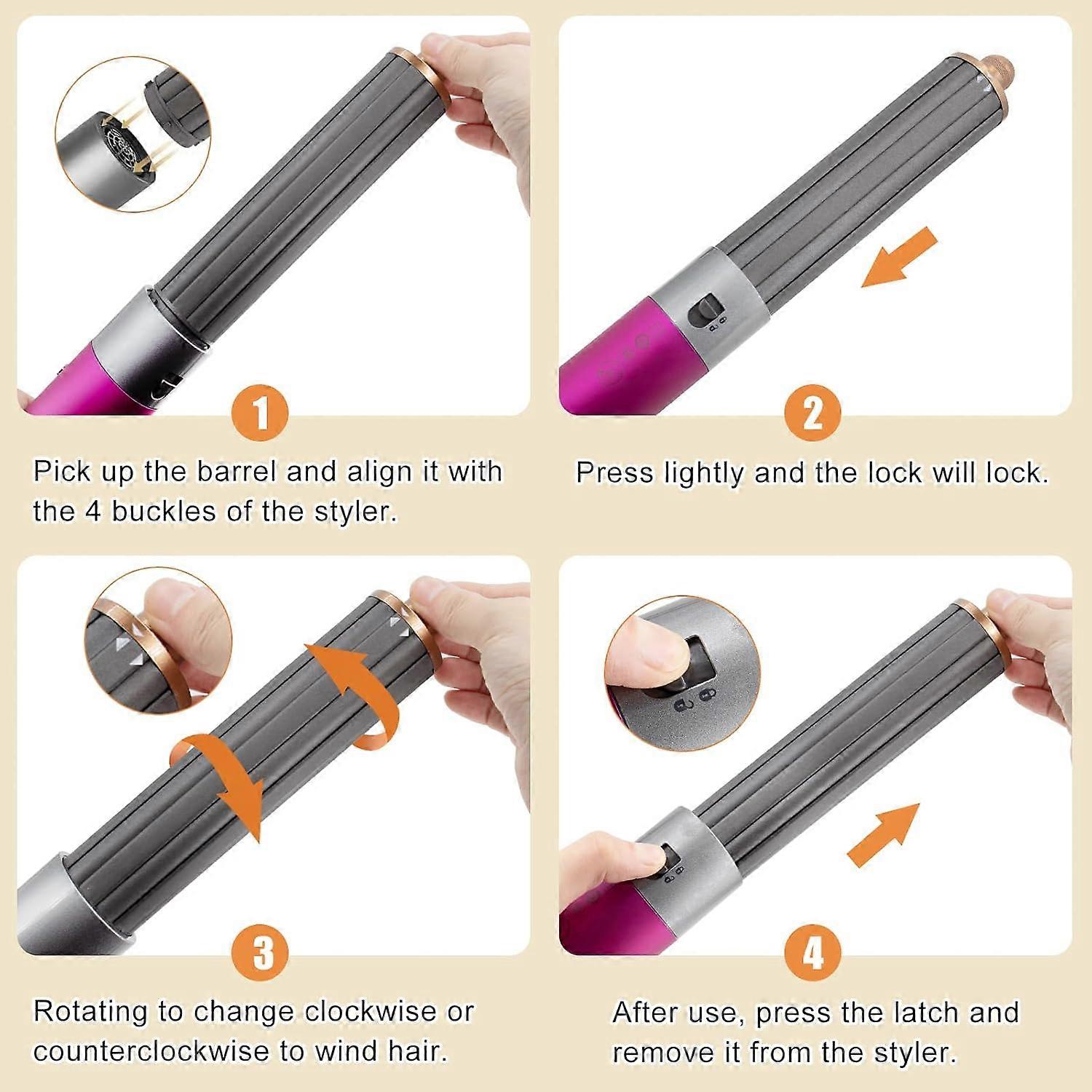 1

Pick up the barrel and align it with the 4 buckles of the styler.

2

Press lightly and the lock will lock.

3

Rotating to change clockwise or counterclockwise to wind hair.

4

After use, press the latch and remove it from the styler.