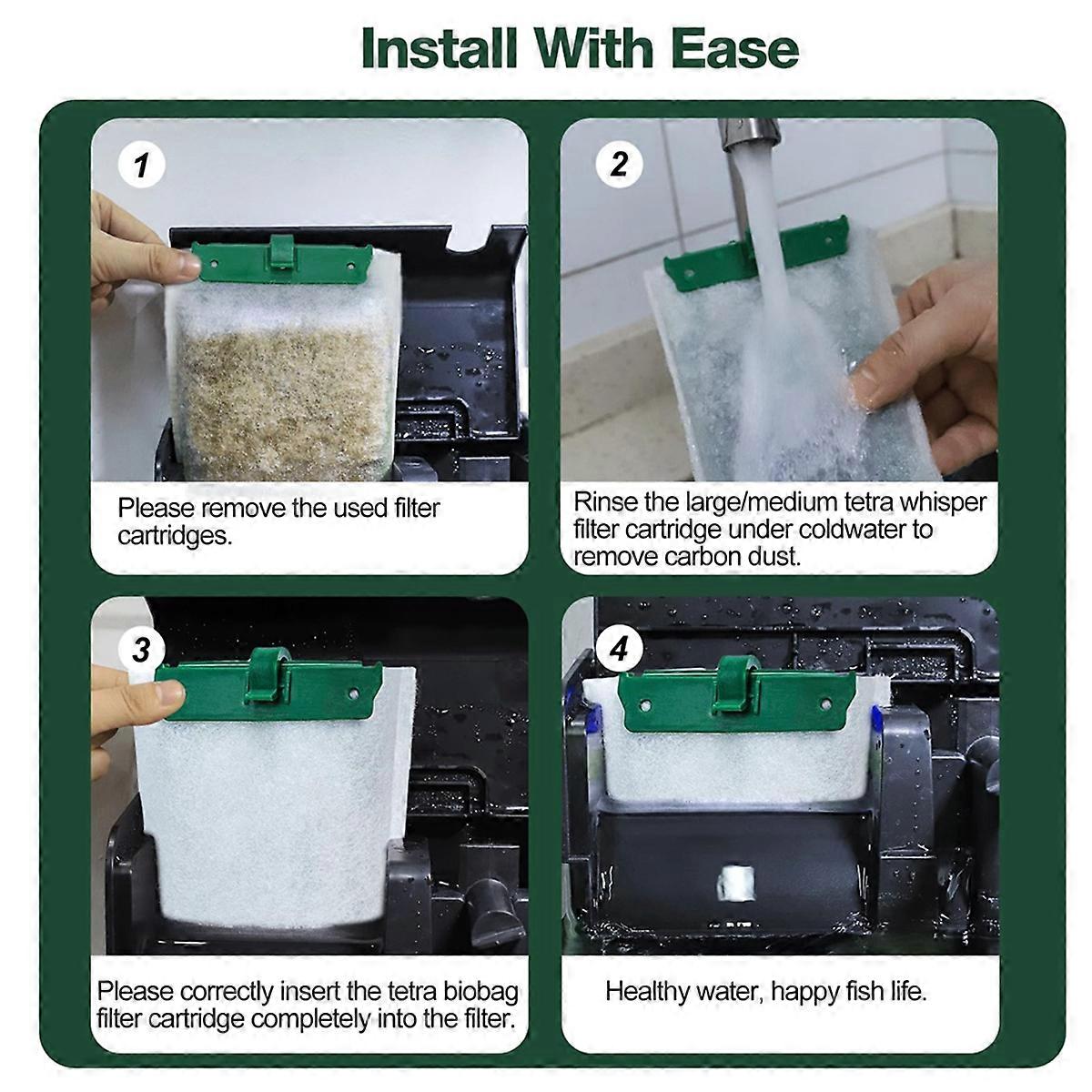 Install With Ease

1

Please remove the used filter cartridges.

2

Rinse the large/medium tetra whisper filter cartridge under coldwater to remove carbon dust.

3

Please correctly insert the tetra biobag filter cartridge completely into the filter.

4

Healthy water, happy fish life.