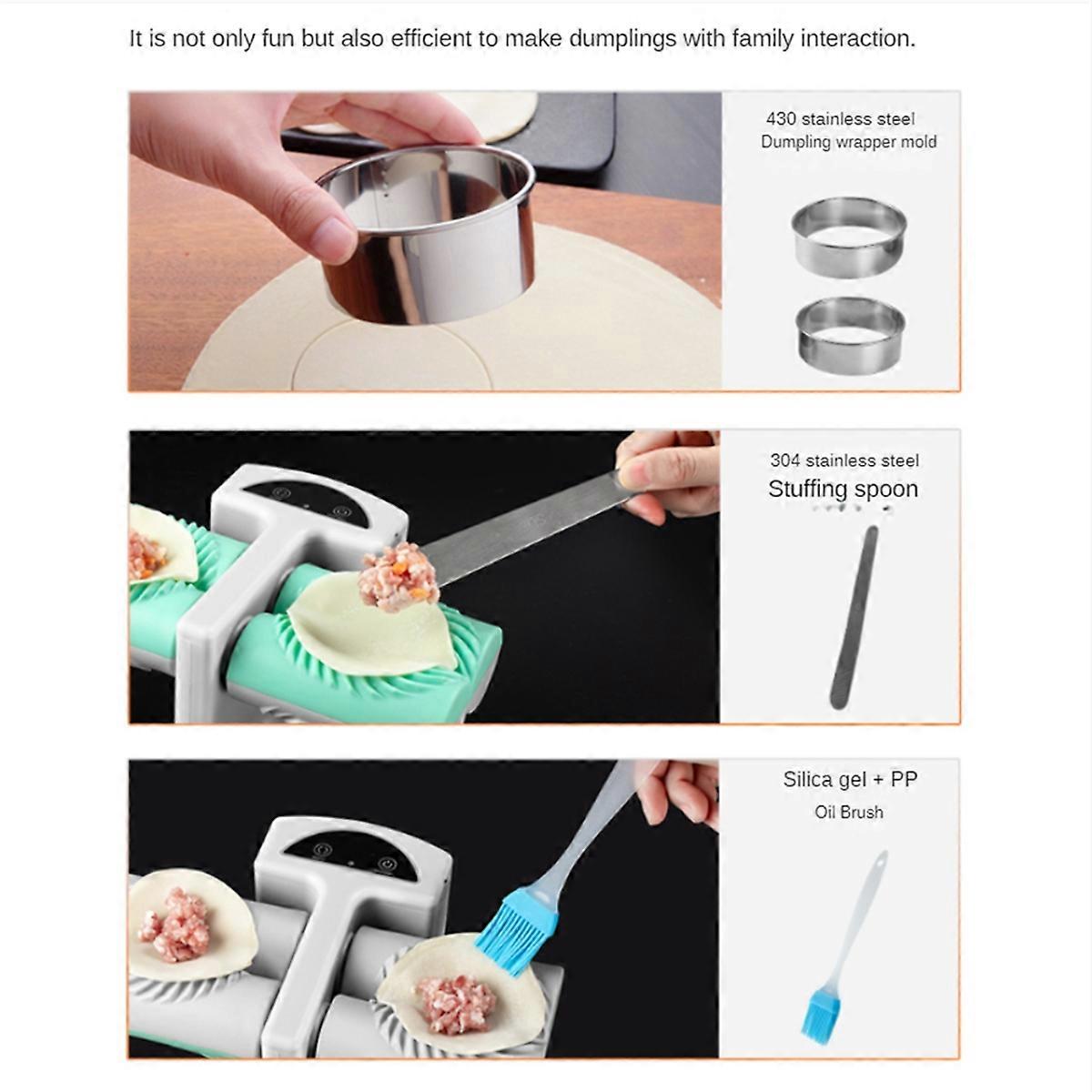 It is not only fun but also efficient to make dumplings with family interaction.

430 stainless steel
Dumpling wrapper mold

304 stainless steel
Stuffing spoon

Silica gel + PP
Oil Brush