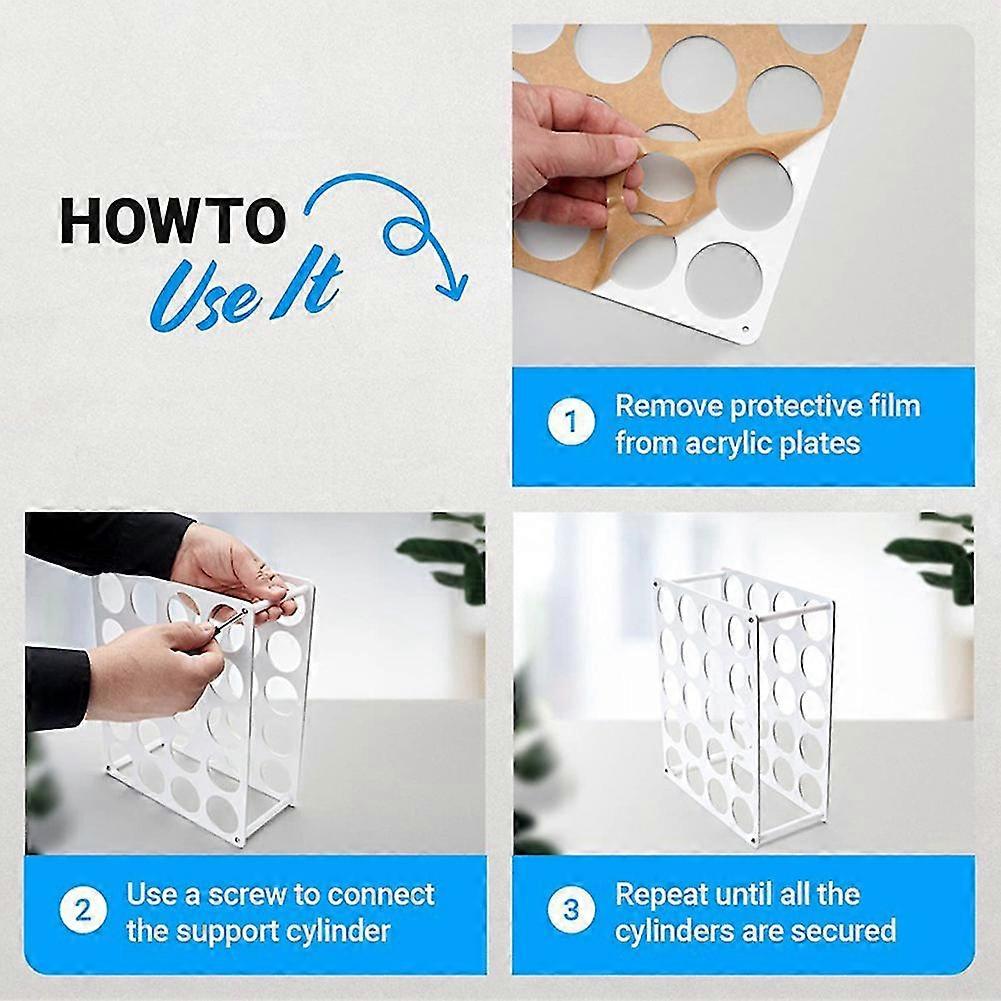 HOWTO
Use It

1 Remove protective film from acrylic plates

2 Use a screw to connect the support cylinder

3 Repeat until all the cylinders are secured