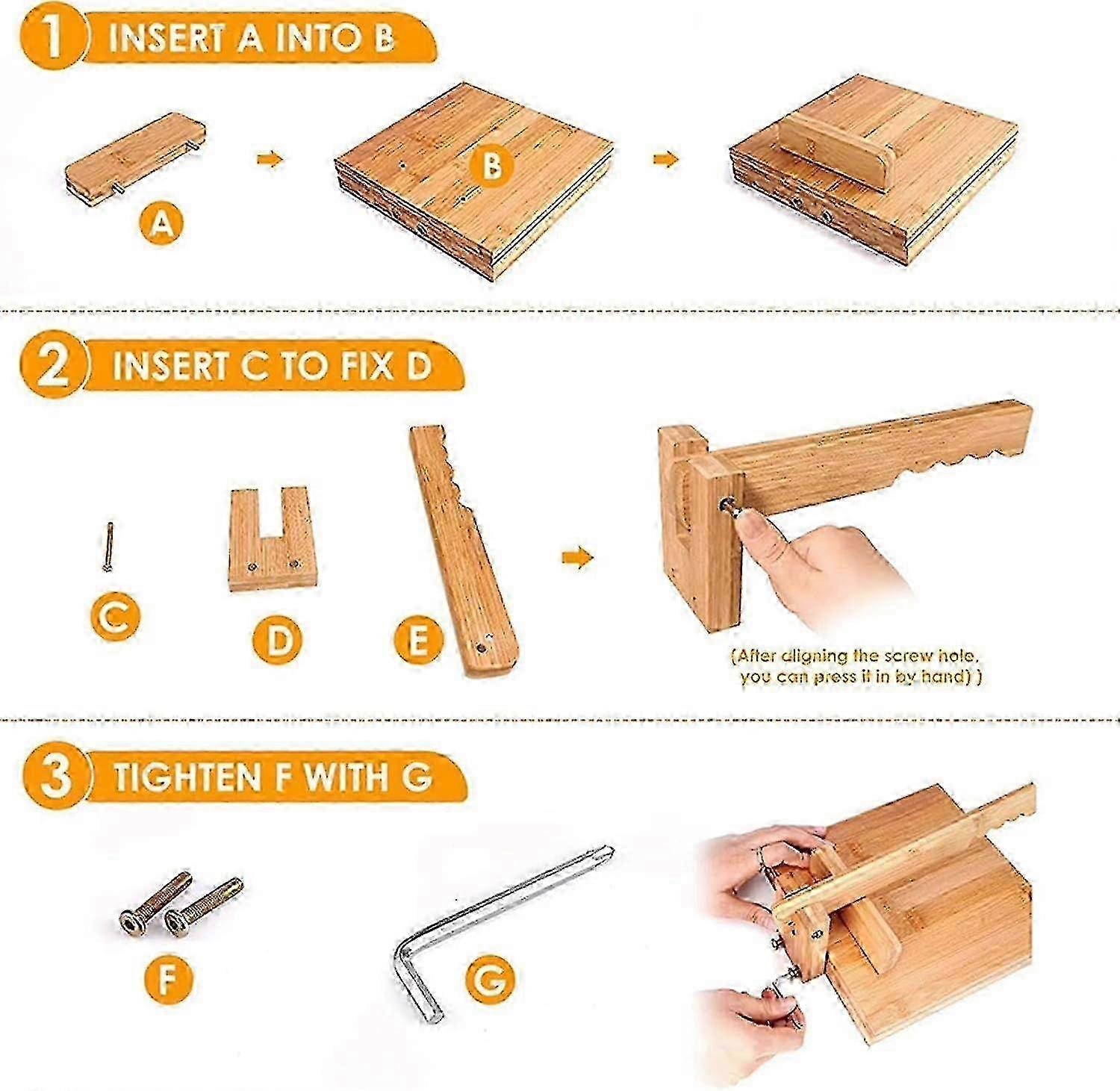 1 INSERT A INTO B

A

B

2 INSERT C TO FIX D

C

D

E

(After aligning the screw hole, you can press it in by hand) )

3 TIGHTEN F WITH G

F

G