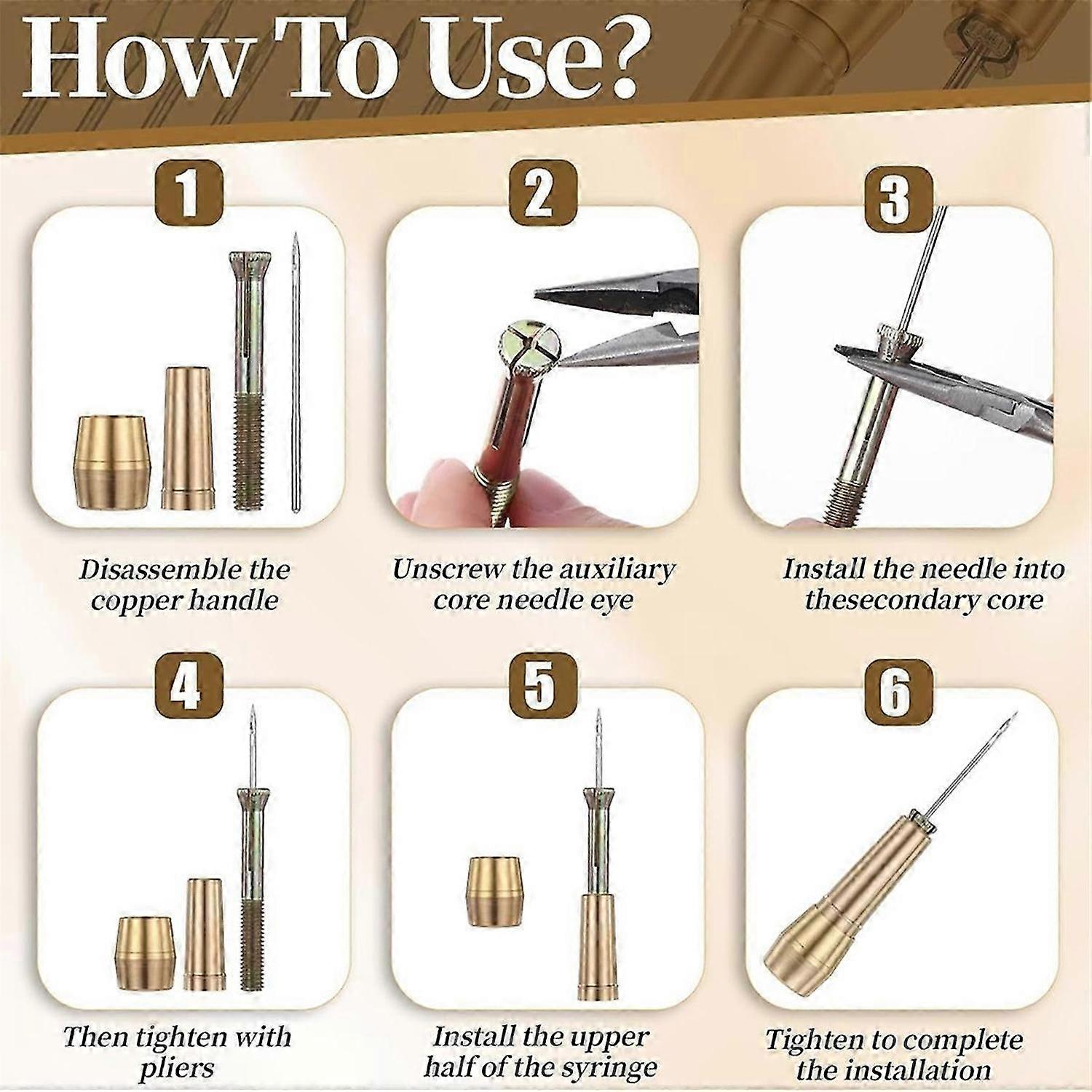 How To Use?

1

Disassemble the copper handle

2

Unscrew the auxiliary core needle eye

3

Install the needle into thesecondary core

4

Then tighten with pliers

5

Install the upper half of the syringe

6

Tighten to complete the installation