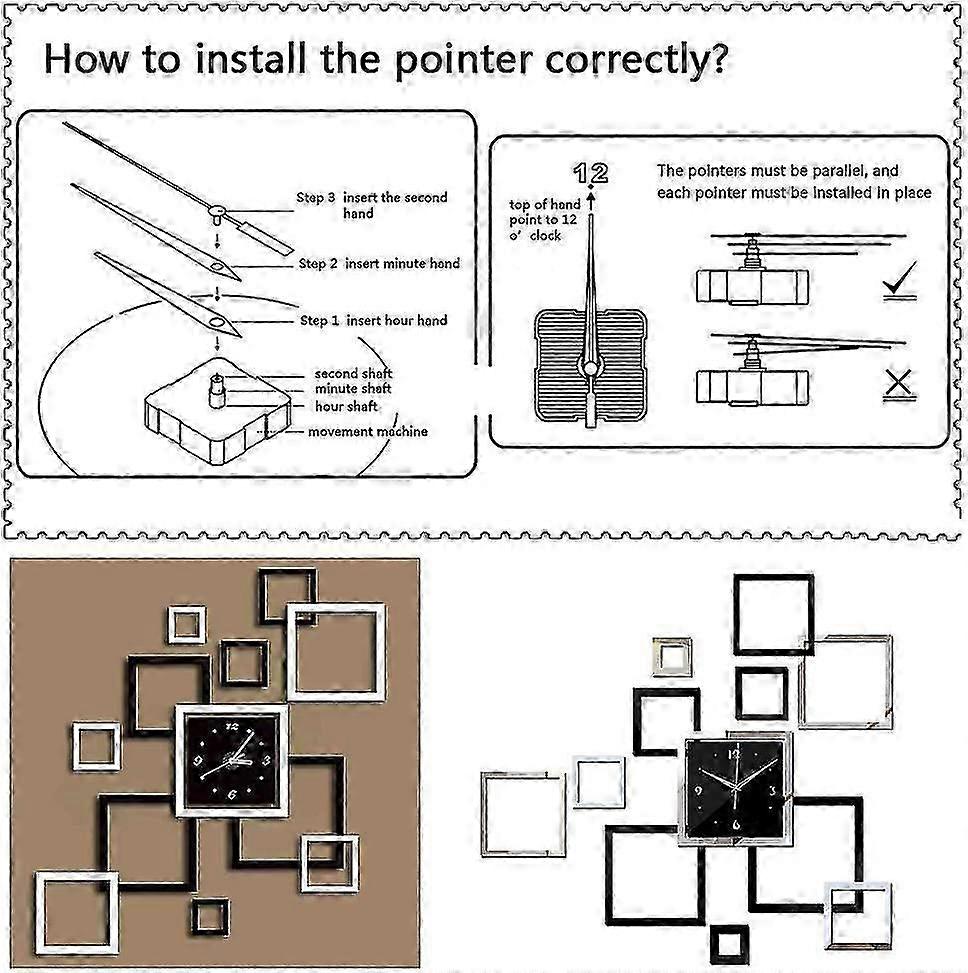 How to install the pointer correctly?

Step 3 insert the second hand

Step 2 insert minute hand

Step 1 insert hour hand

second shaft
minute shaft
hour shaft
movement machine

12
top of hand point to 12 o' clock

The pointers must be parallel, and each pointer must be installed in place

12
9
3
6

12
9
3
6