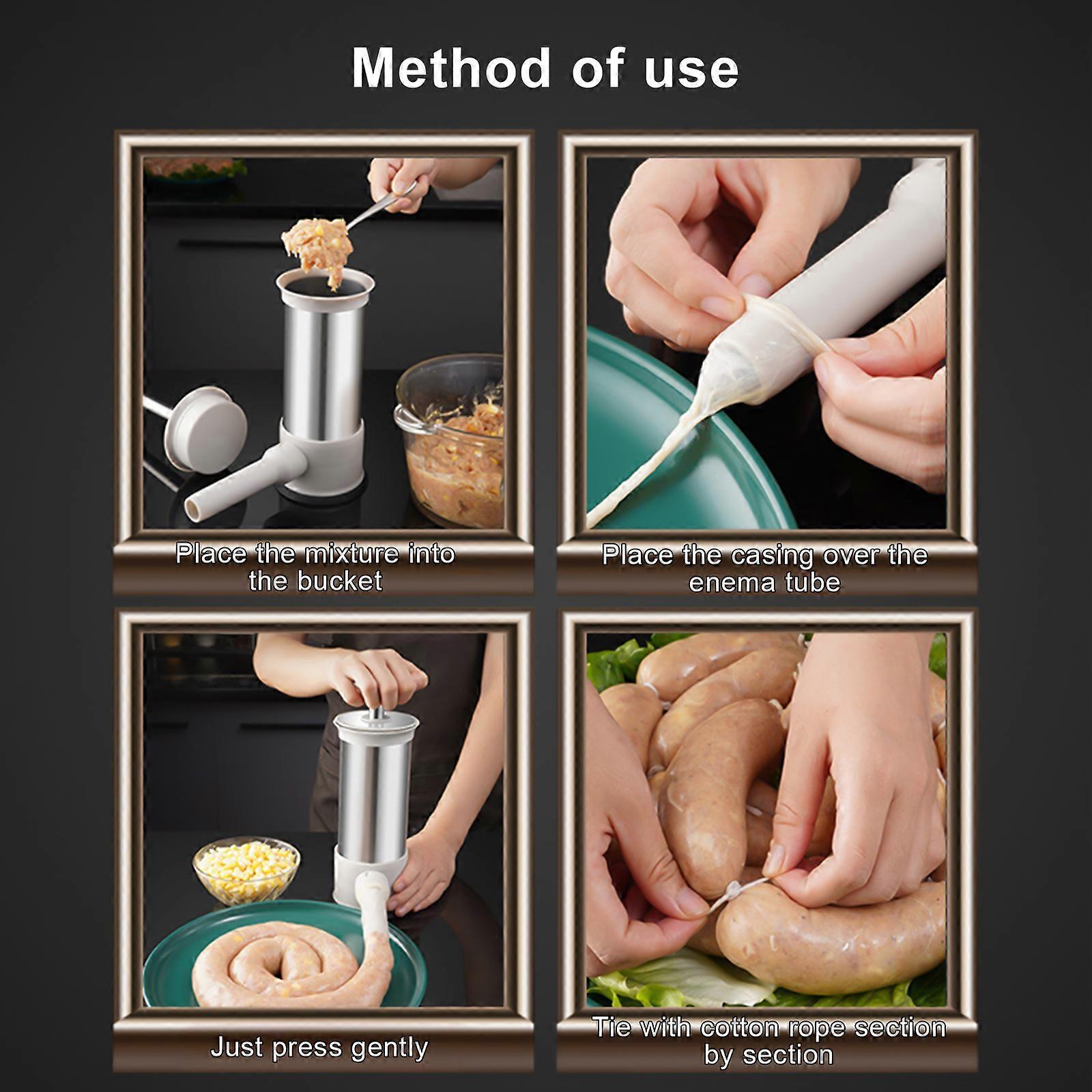 Method of use

Place the mixture into the bucket

Place the casing over the enema tube

Just press gently

Tie with cotton rope section by section