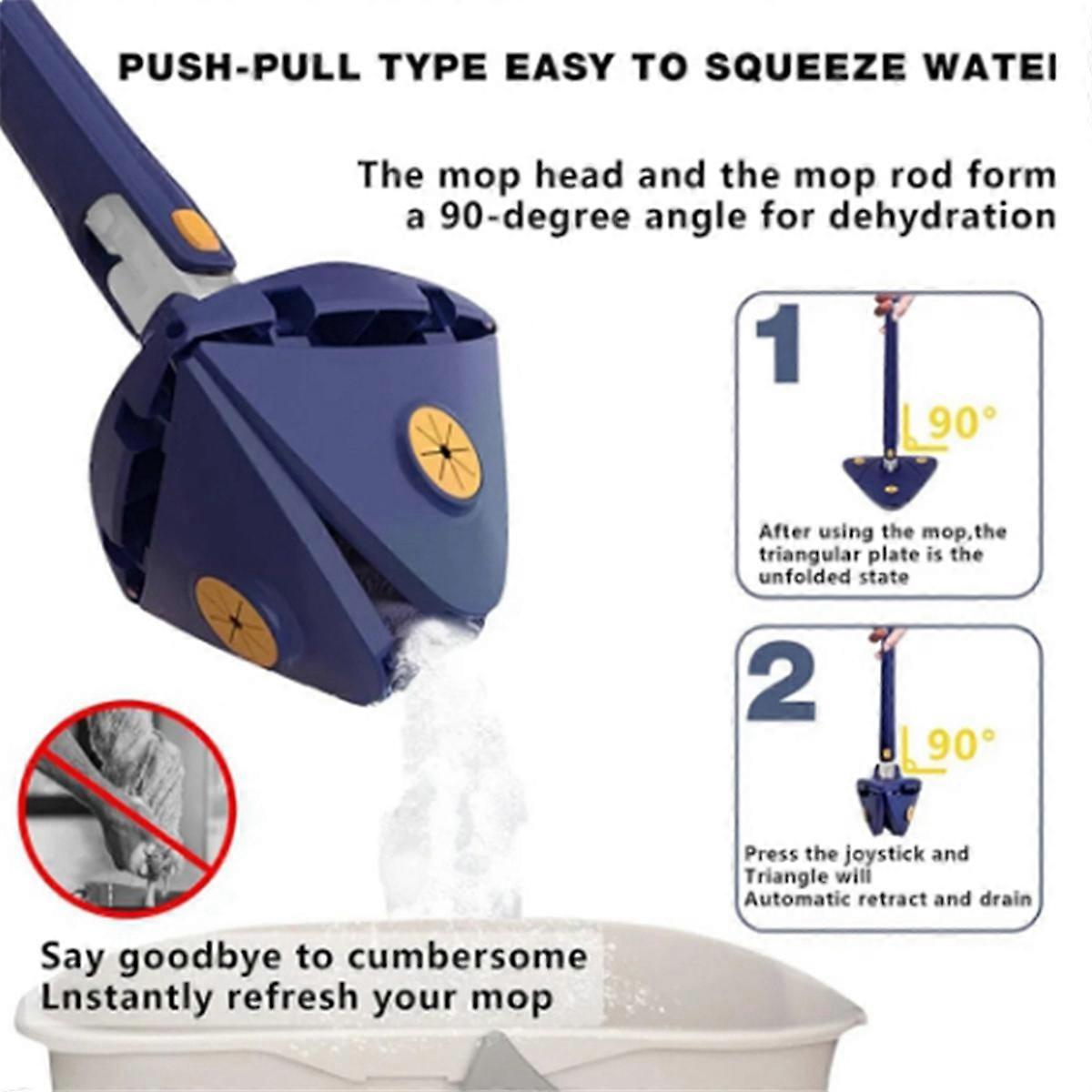 PUSH-PULL TYPE EASY TO SQUEEZE WATEI

The mop head and the mop rod form a 90-degree angle for dehydration

1

90°

After using the mop,the triangular plate is the unfolded state

2

90°

Press the joystick and Triangle will Automatic retract and drain

Say goodbye to cumbersome
Lnstantly refresh your mop