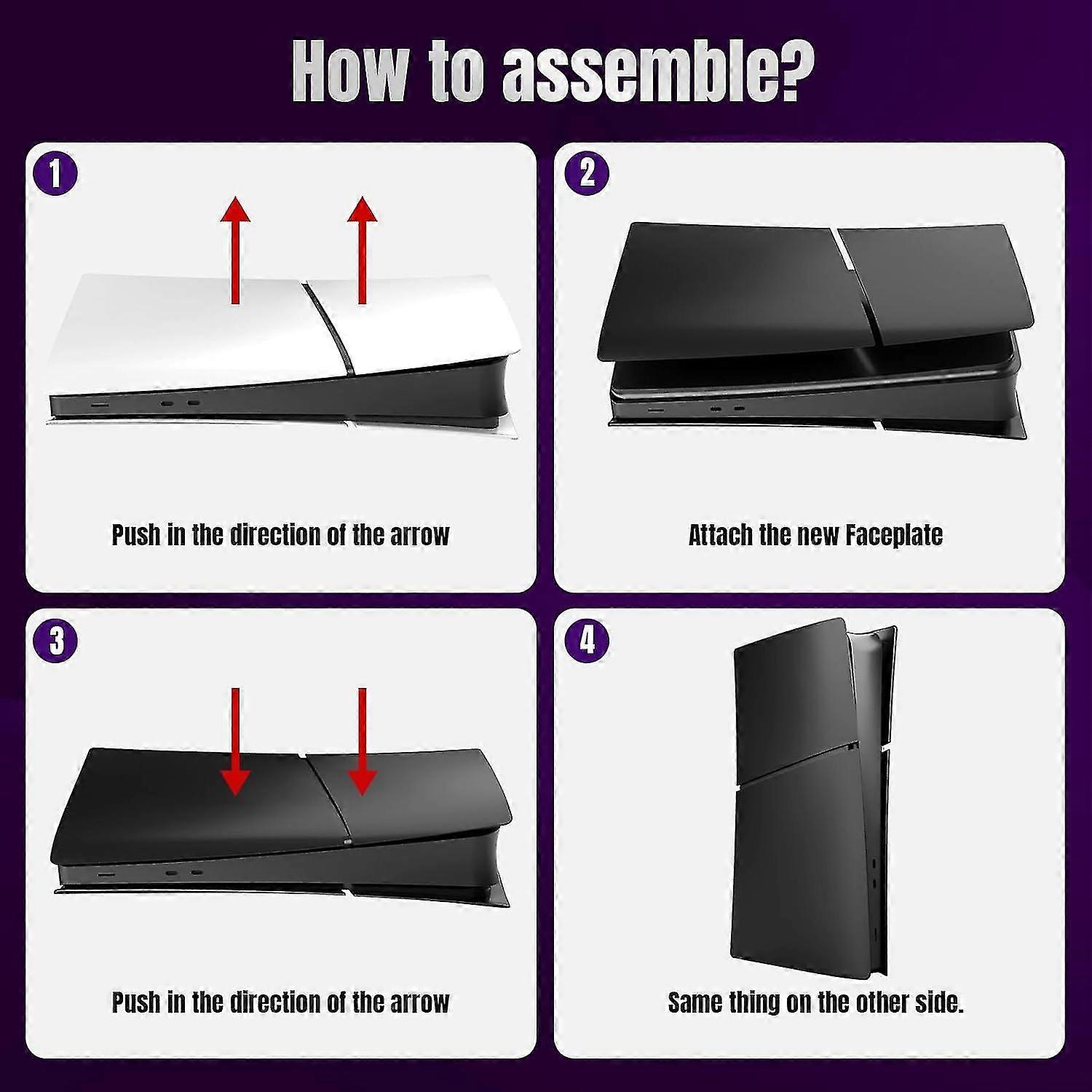 How to assemble?

1

Push in the direction of the arrow

2

Attach the new Faceplate

3

Push in the direction of the arrow

4

Same thing on the other side.