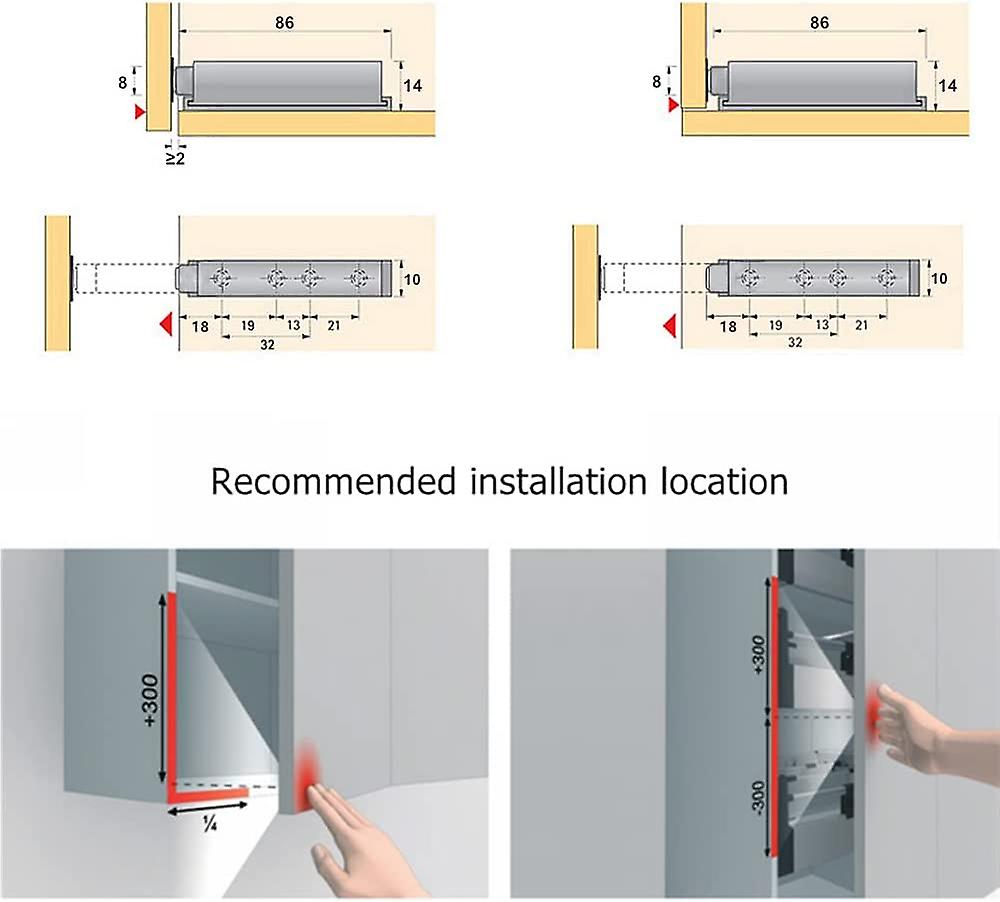 86
8
14
≥2

86
8
14

10
18
19
13
21
32

10
18
19
13
21
32

Recommended installation location

+300
¼

+300
-300