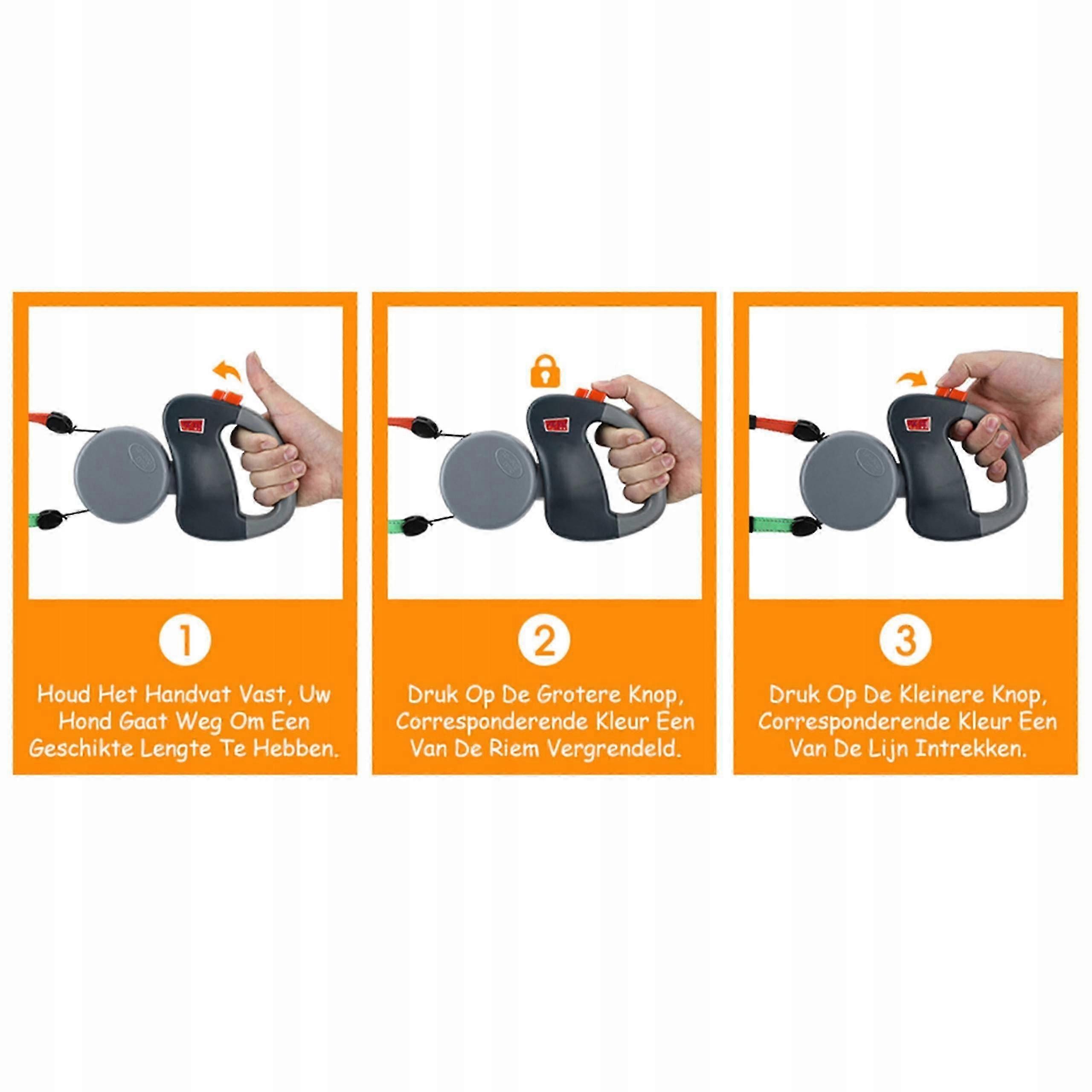 1

Houd Het Handvat Vast, Uw Hond Gaat Weg Om Een Geschikte Lengte Te Hebben.

2

Druk Op De Grotere Knop, Corresponderende Kleur Een Van De Riem Vergrendeld.

3

Druk Op De Kleinere Knop, Corresponderende Kleur Een Van De Lijn Intrekken.