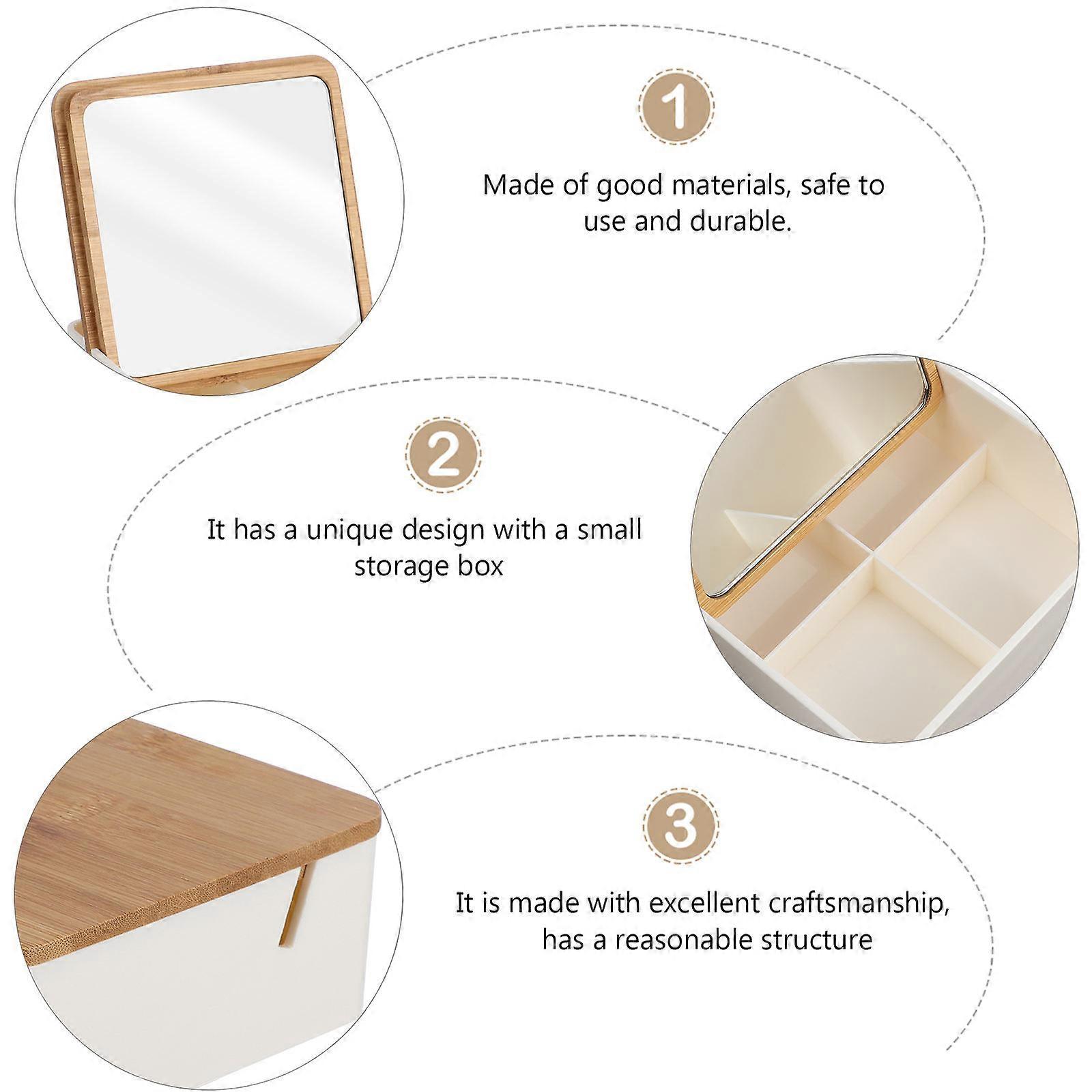 1

Made of good materials, safe to use and durable.

2

It has a unique design with a small storage box

3

It is made with excellent craftsmanship, has a reasonable structure