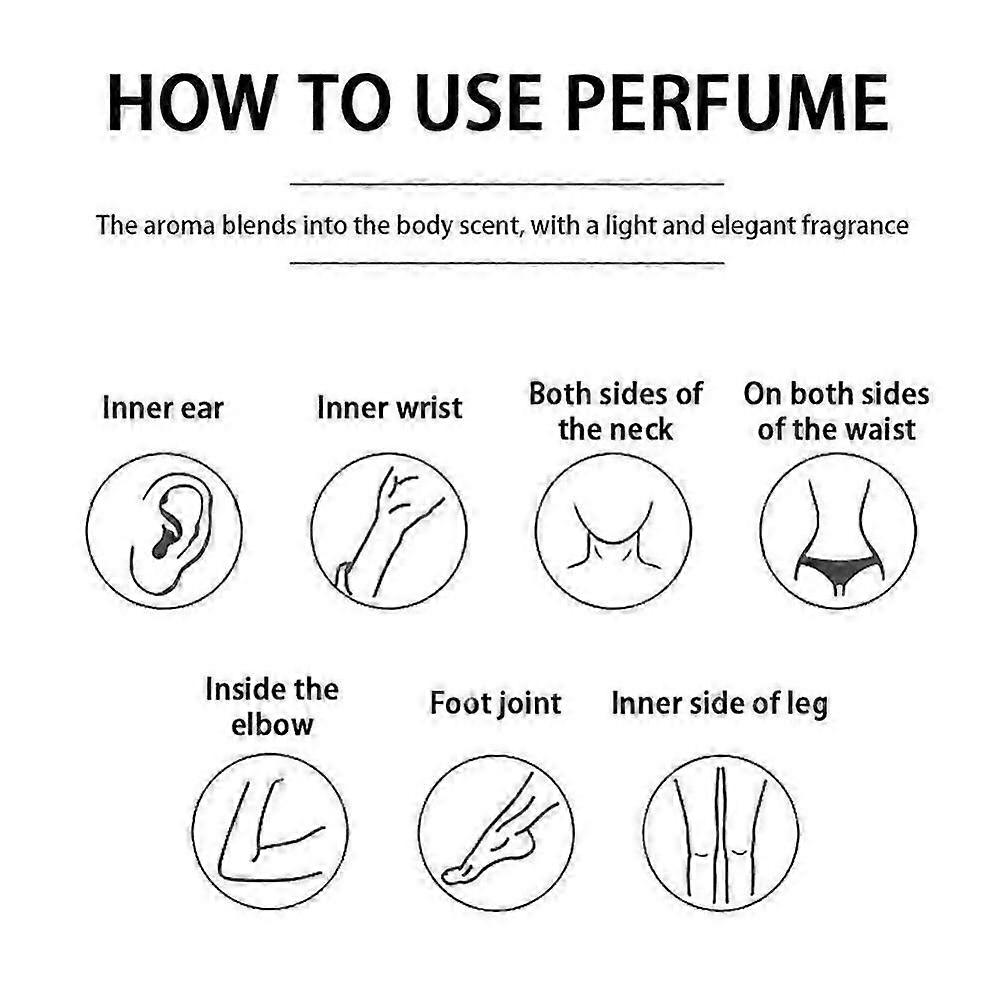 HOW TO USE PERFUME

The aroma blends into the body scent, with a light and elegant fragrance

Inner ear

Inner wrist

Both sides of the neck

On both sides of the waist

Inside the elbow

Foot joint

Inner side of leg