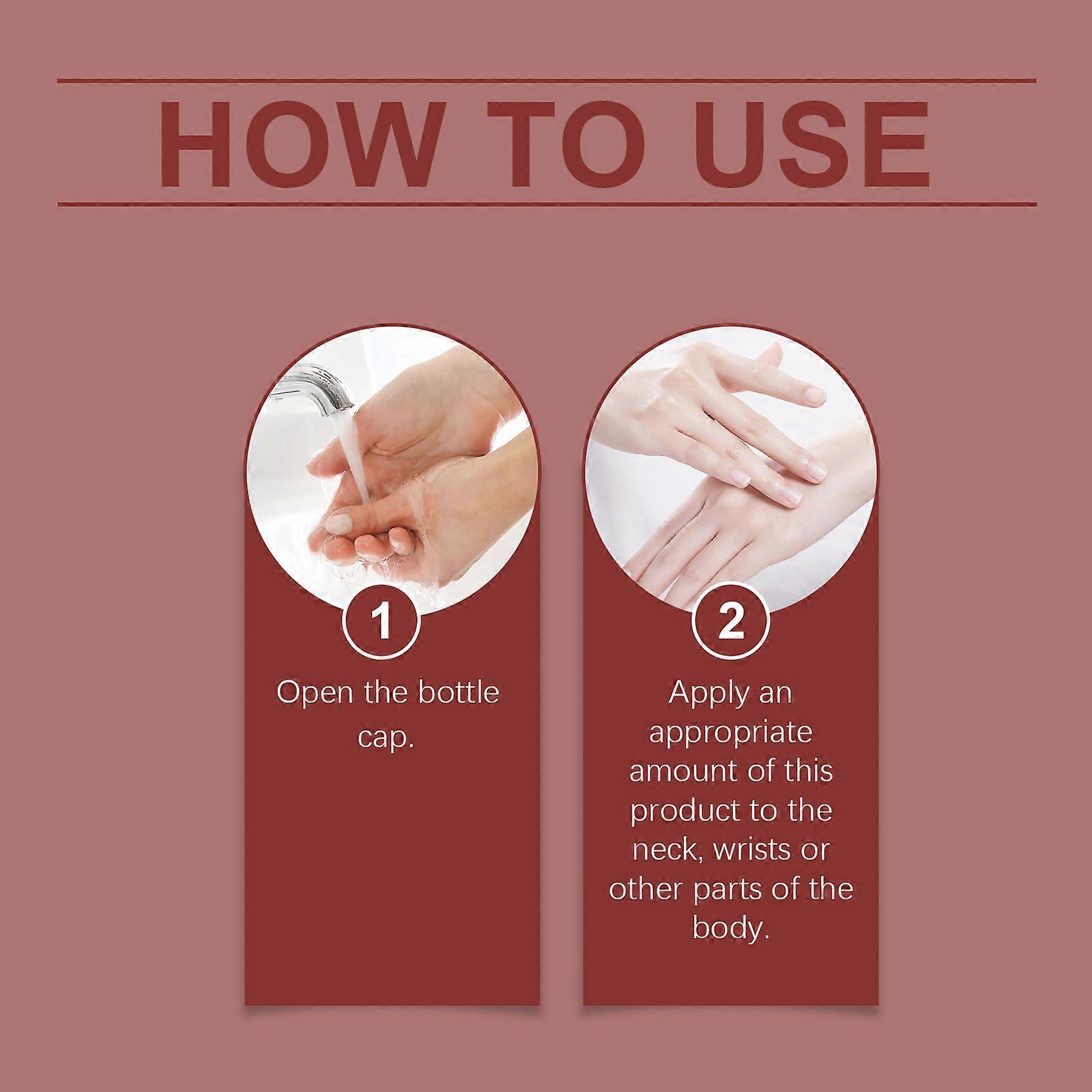 HOW TO USE

1

Open the bottle cap.

2

Apply an appropriate amount of this product to the neck, wrists or other parts of the body.