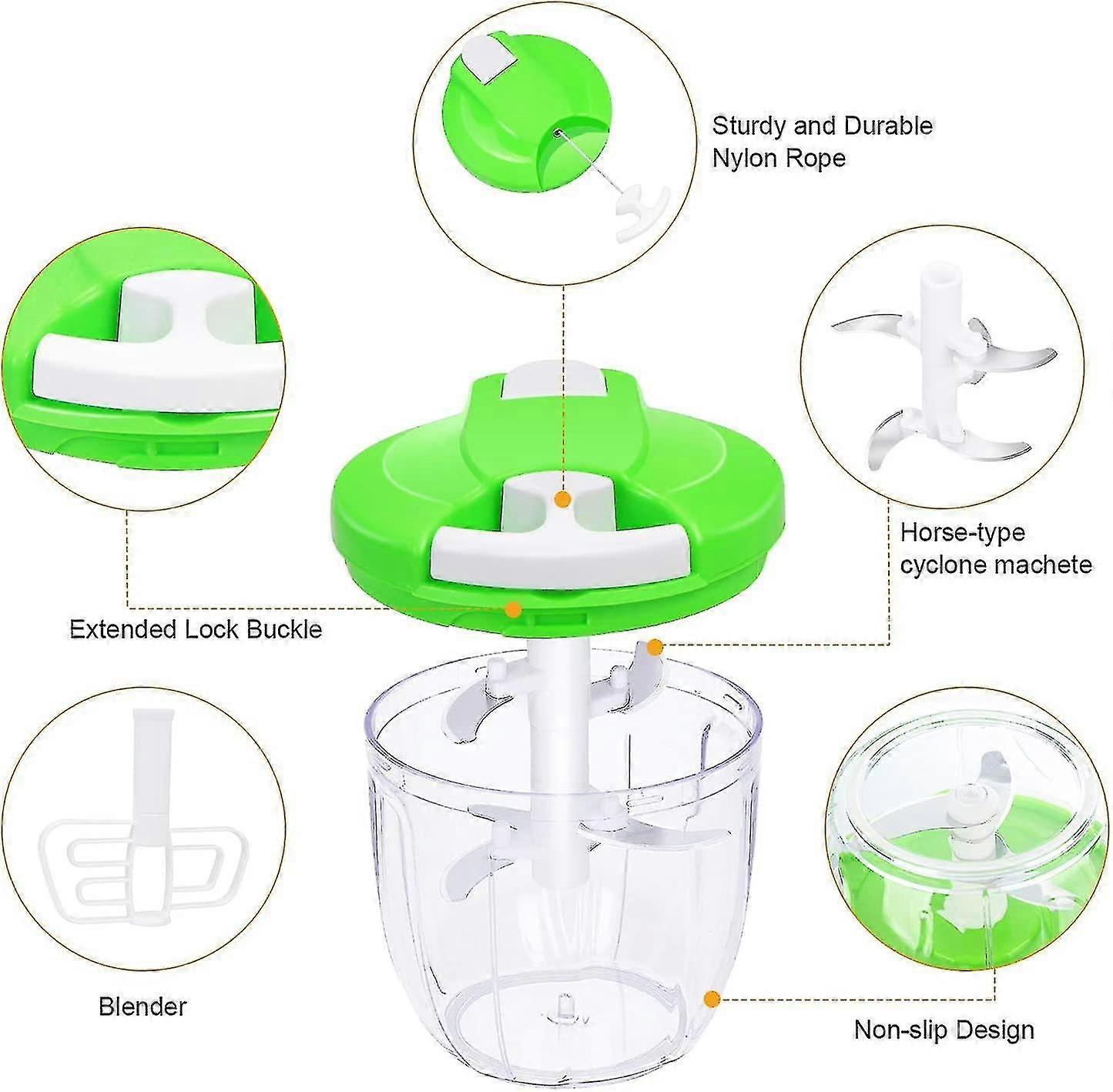 Sturdy and Durable Nylon Rope

Horse-type cyclone machete

Extended Lock Buckle

Blender

Non-slip Design