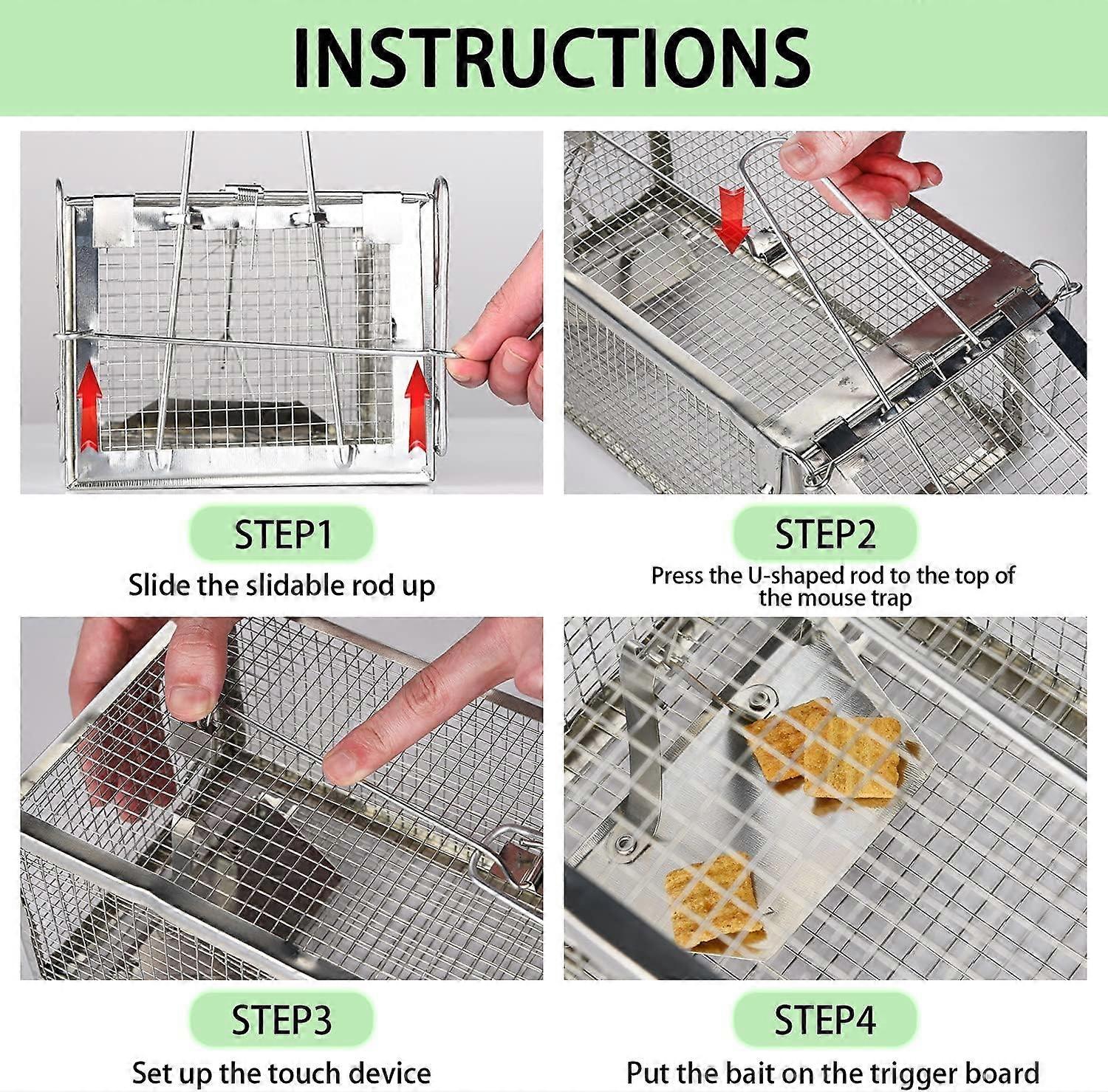 INSTRUCTIONS

STEP1
Slide the slidable rod up

STEP2
Press the U-shaped rod to the top of the mouse trap

STEP3
Set up the touch device

STEP4
Put the bait on the trigger board