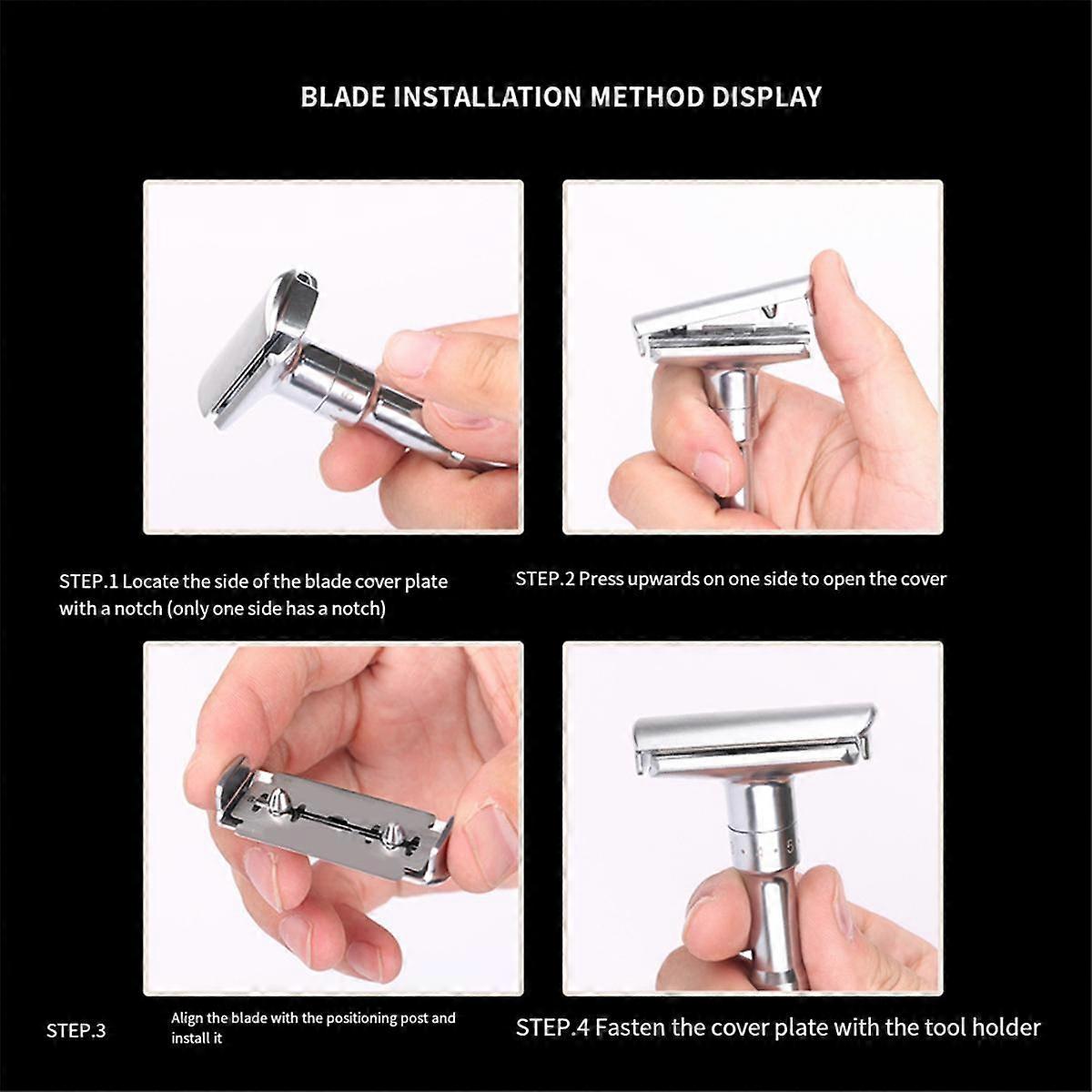 BLADE INSTALLATION METHOD DISPLAY

STEP.1 Locate the side of the blade cover plate with a notch (only one side has a notch)

STEP.2 Press upwards on one side to open the cover

STEP.3

Align the blade with the positioning post and install it

STEP.4 Fasten the cover plate with the tool holder