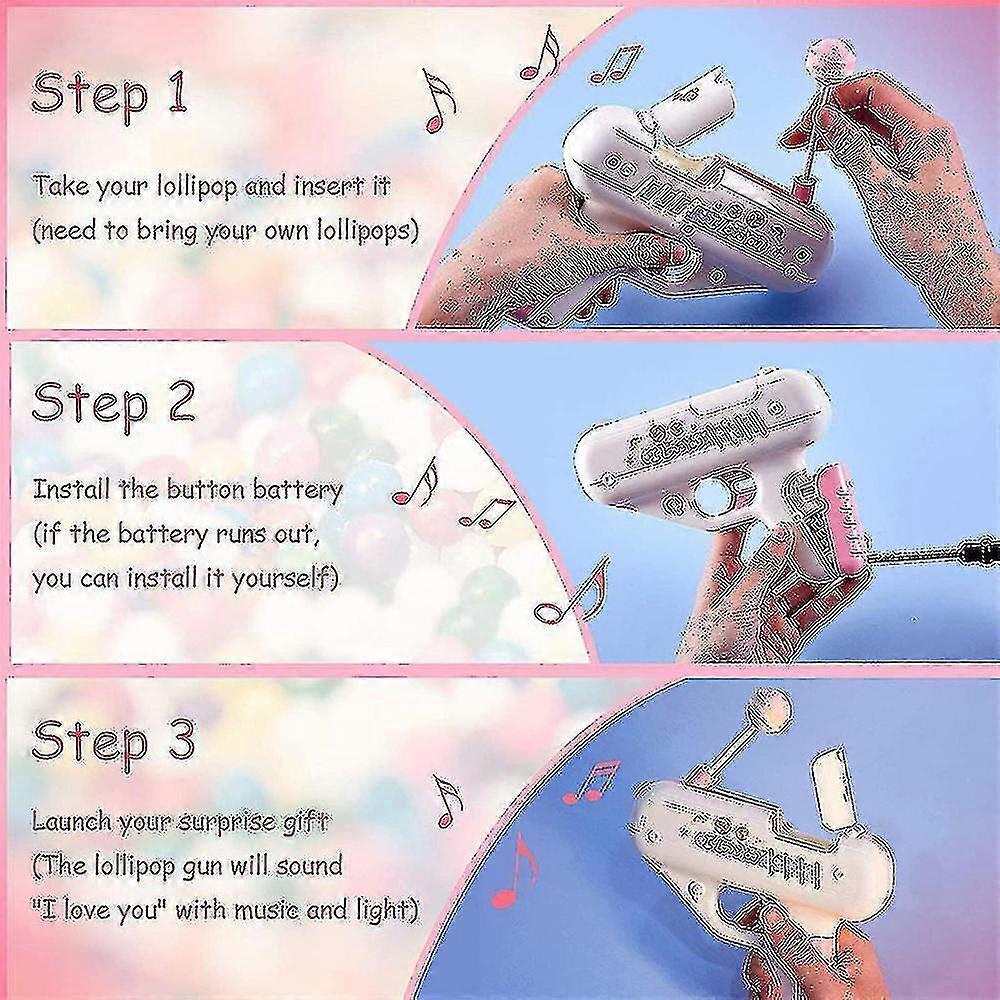 Step 1

Take your lollipop and insert it (need to bring your own lollipops)

Step 2

Install the button battery (if the battery runs out, you can install it yourself)

Step 3

Launch your surprise gift (The lollipop gun will sound "I love you" with music and light)